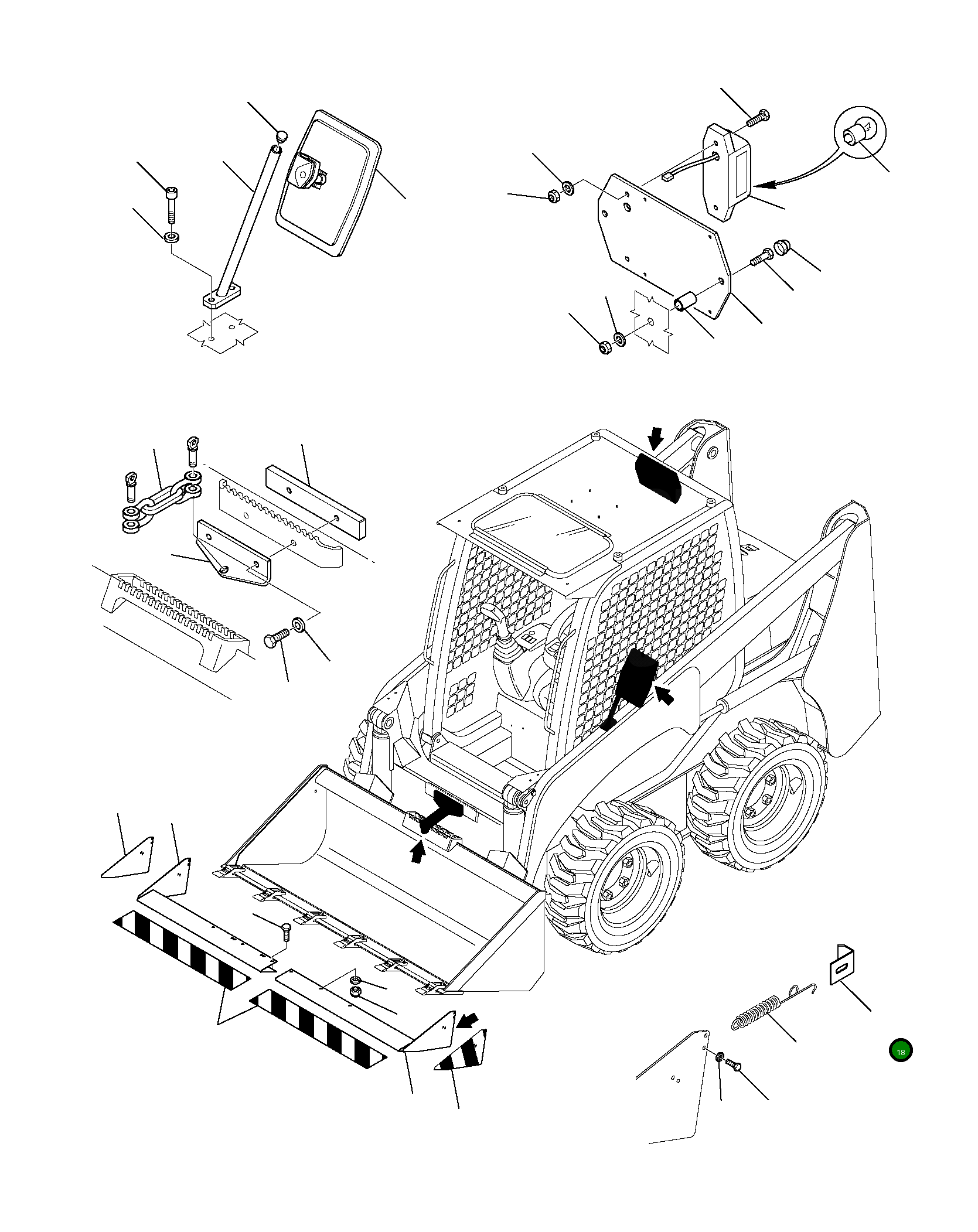 18