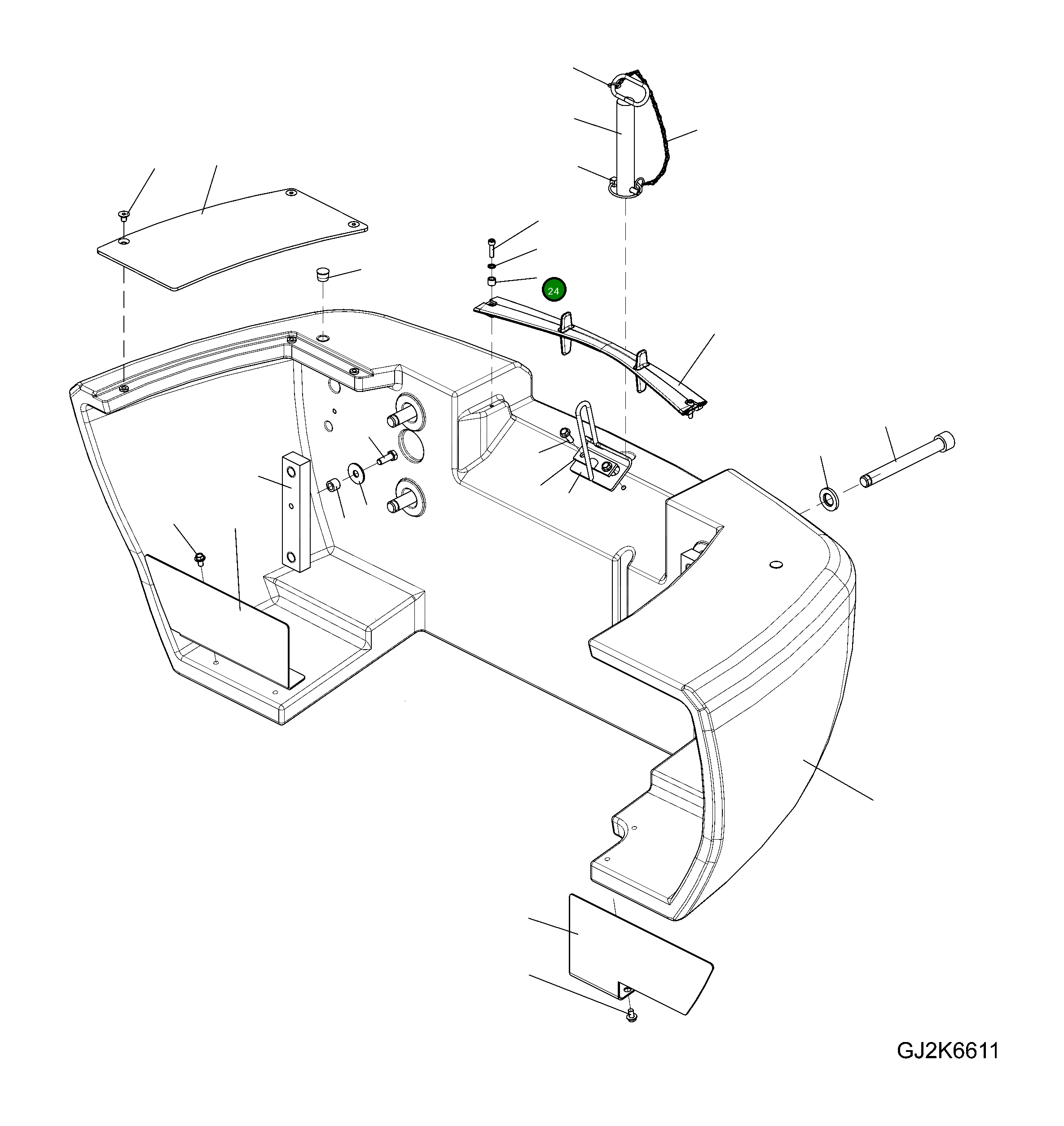 24

GJ2K6611