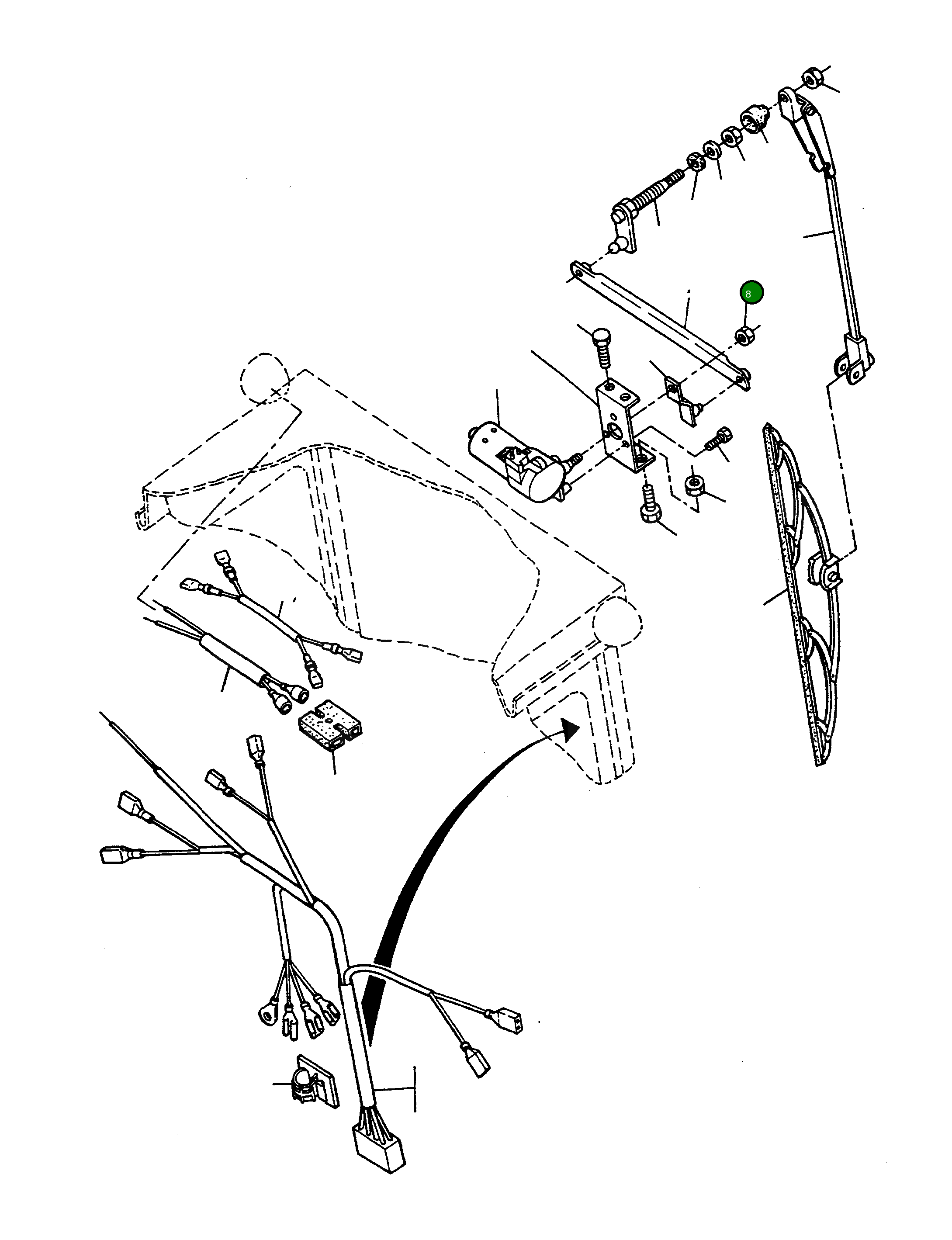 8