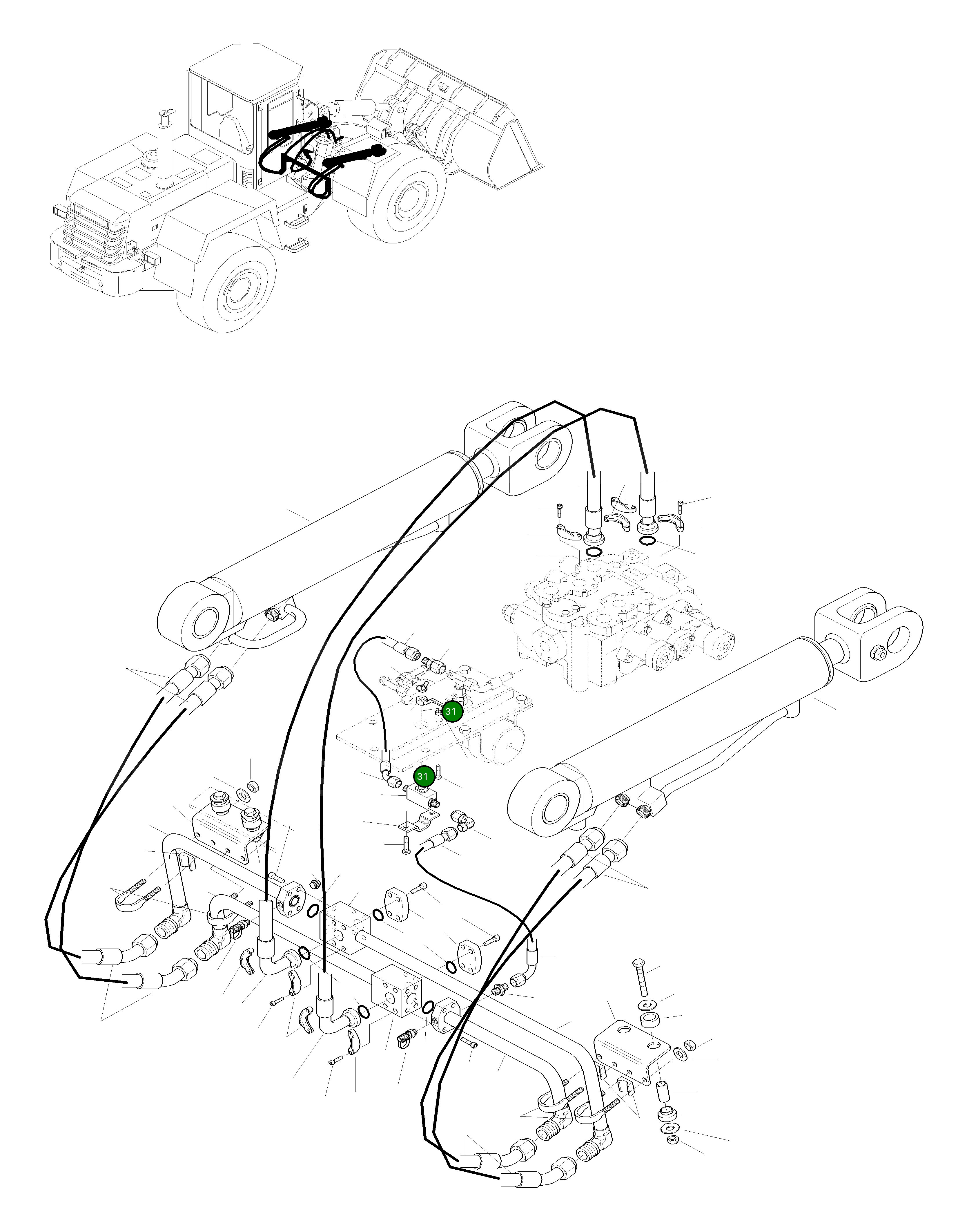 31
31