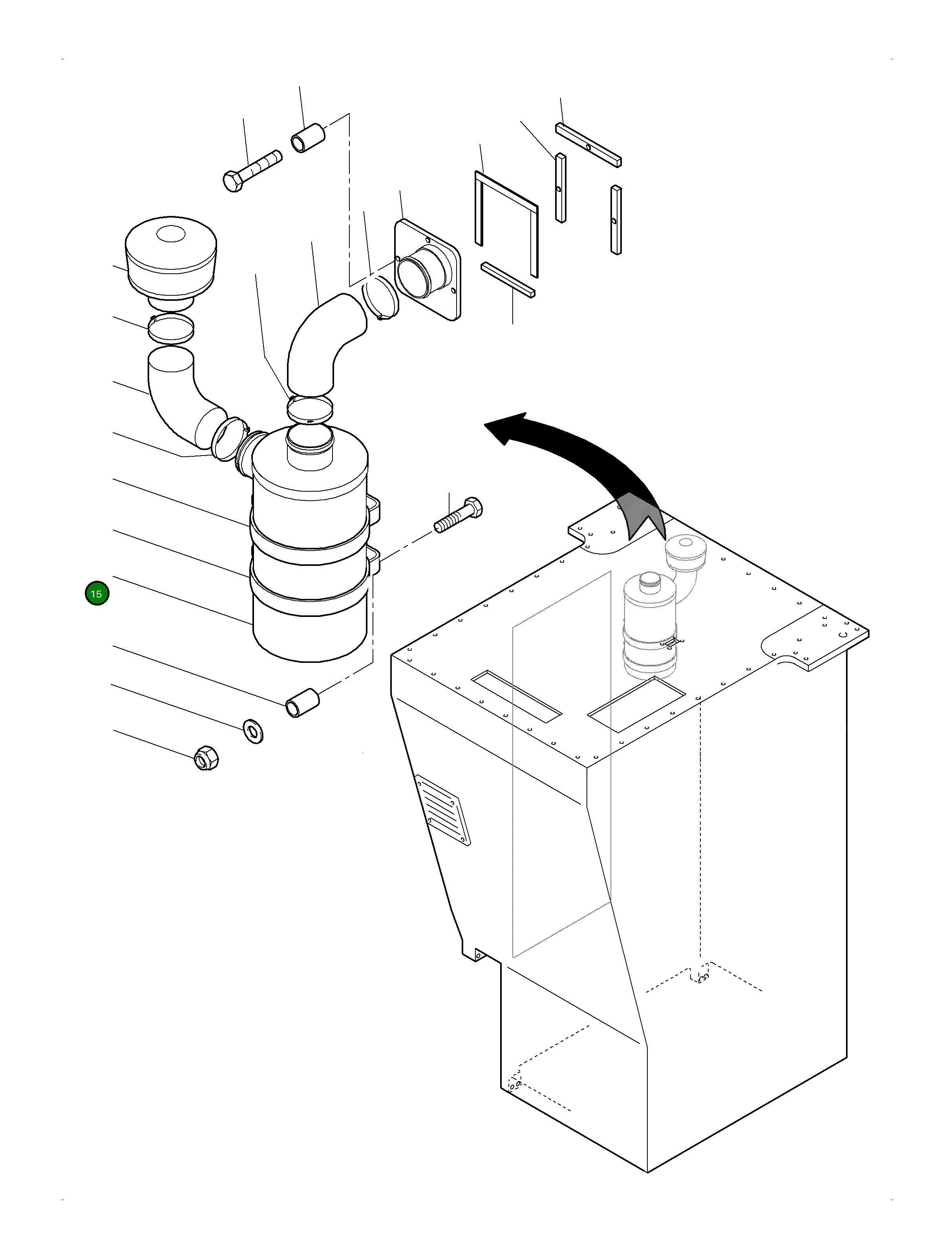 15