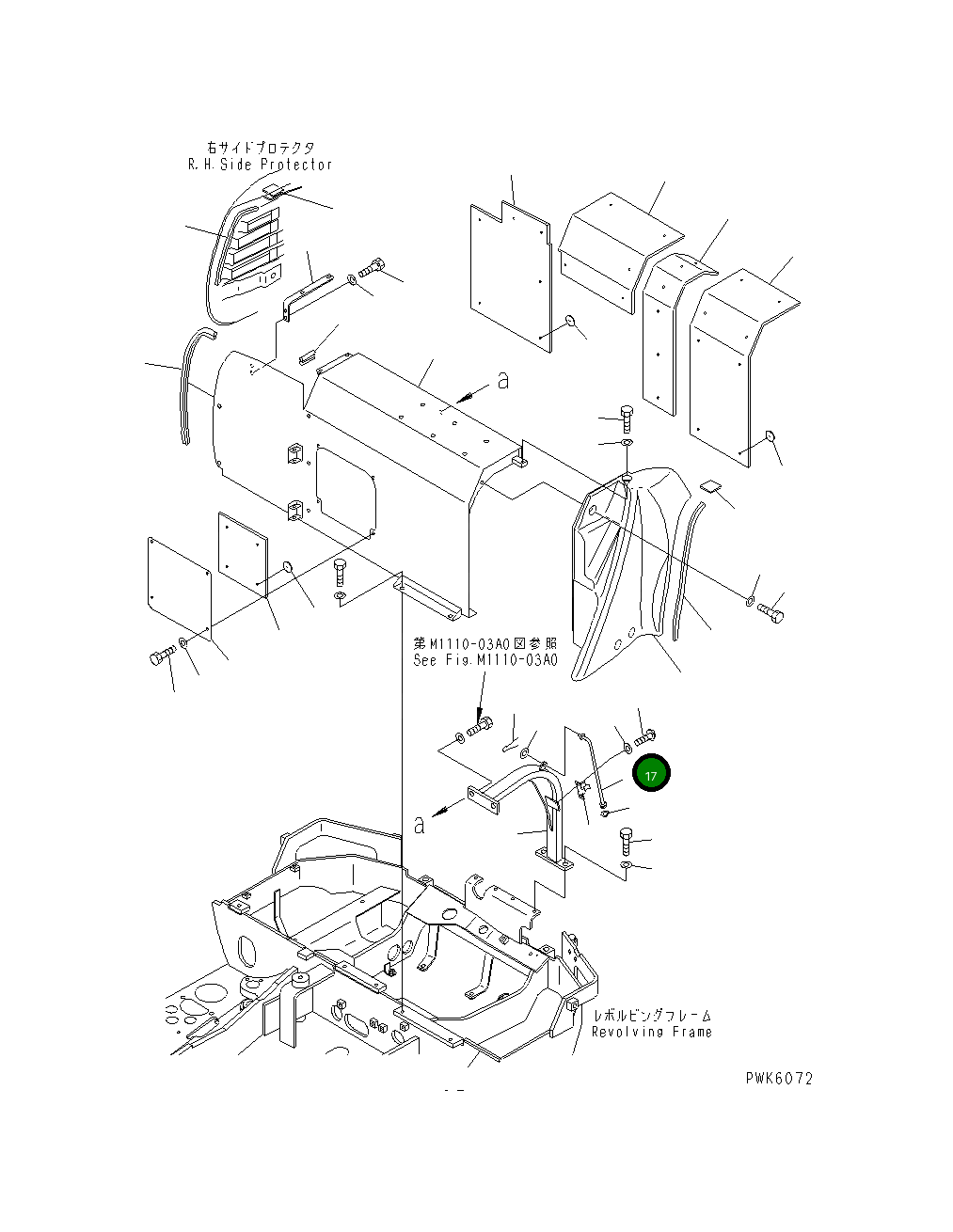 右サイドプロテクタ
R.H.Side Protector

a

第M1110-03A0図参照
See Fig.M1110-03A0

17

a

レボルビングフレーム
Revolving Frame

PWK6072