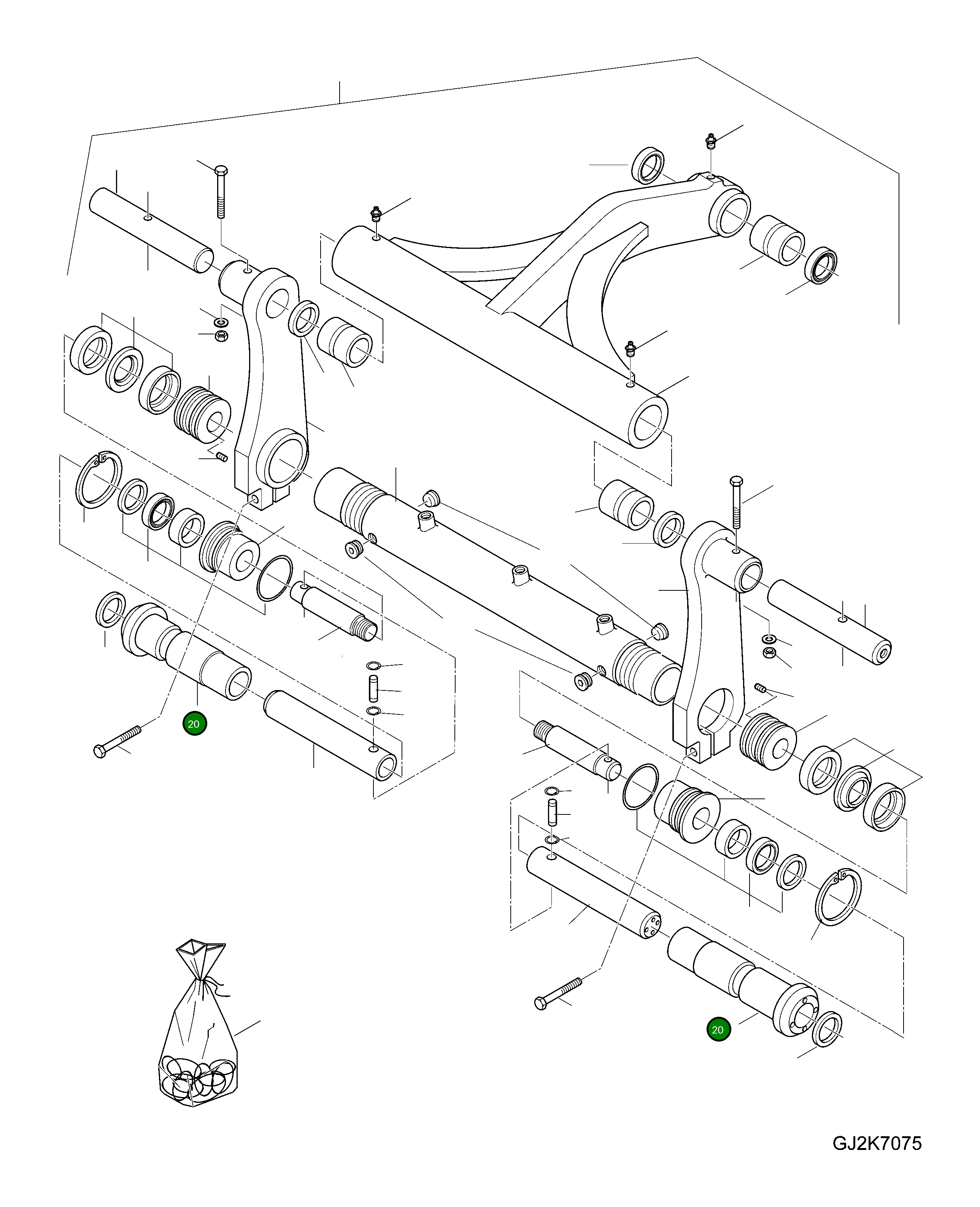 20

20

GJ2K7075