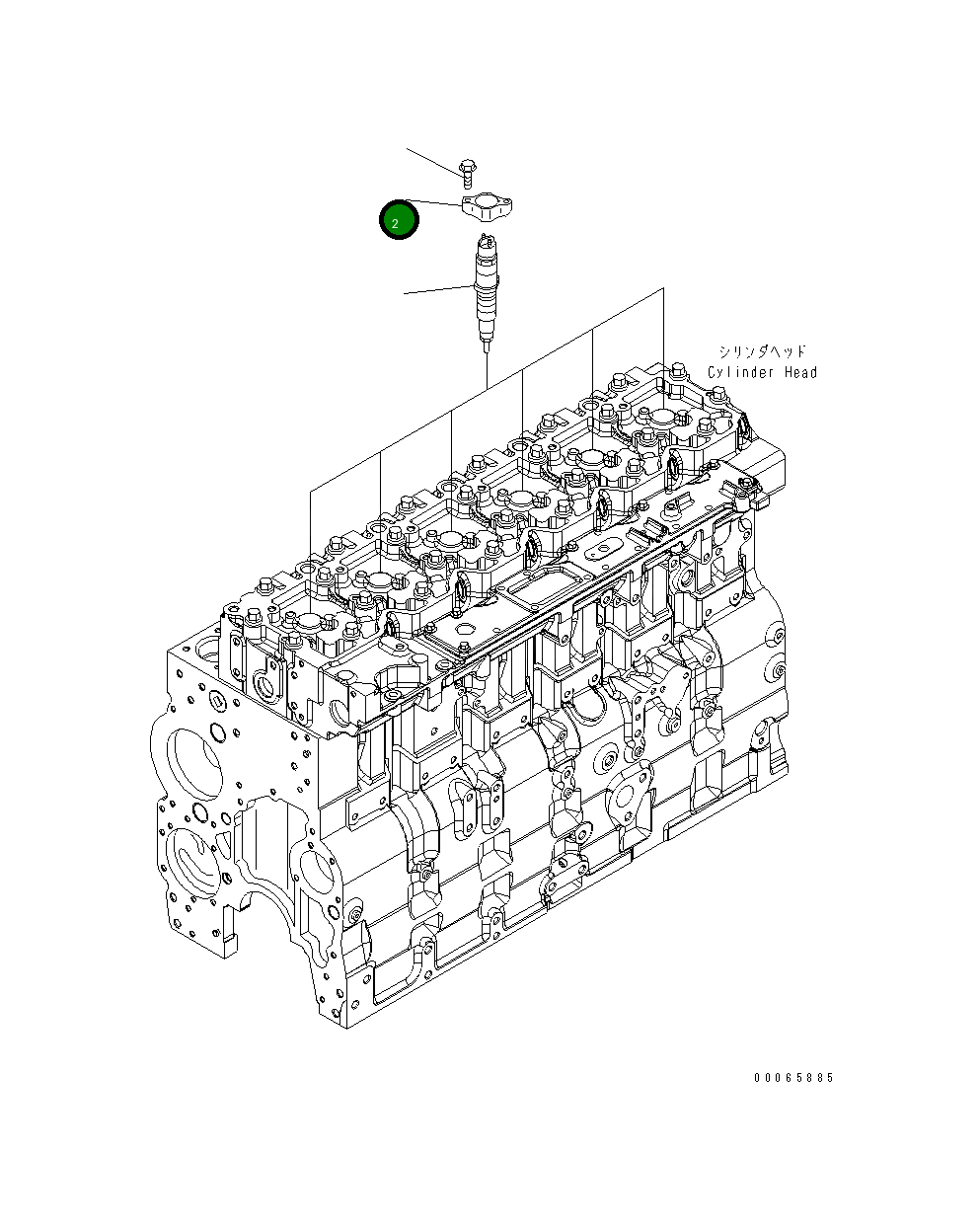 2

シリンダヘッド
Cylinder Head

00065885