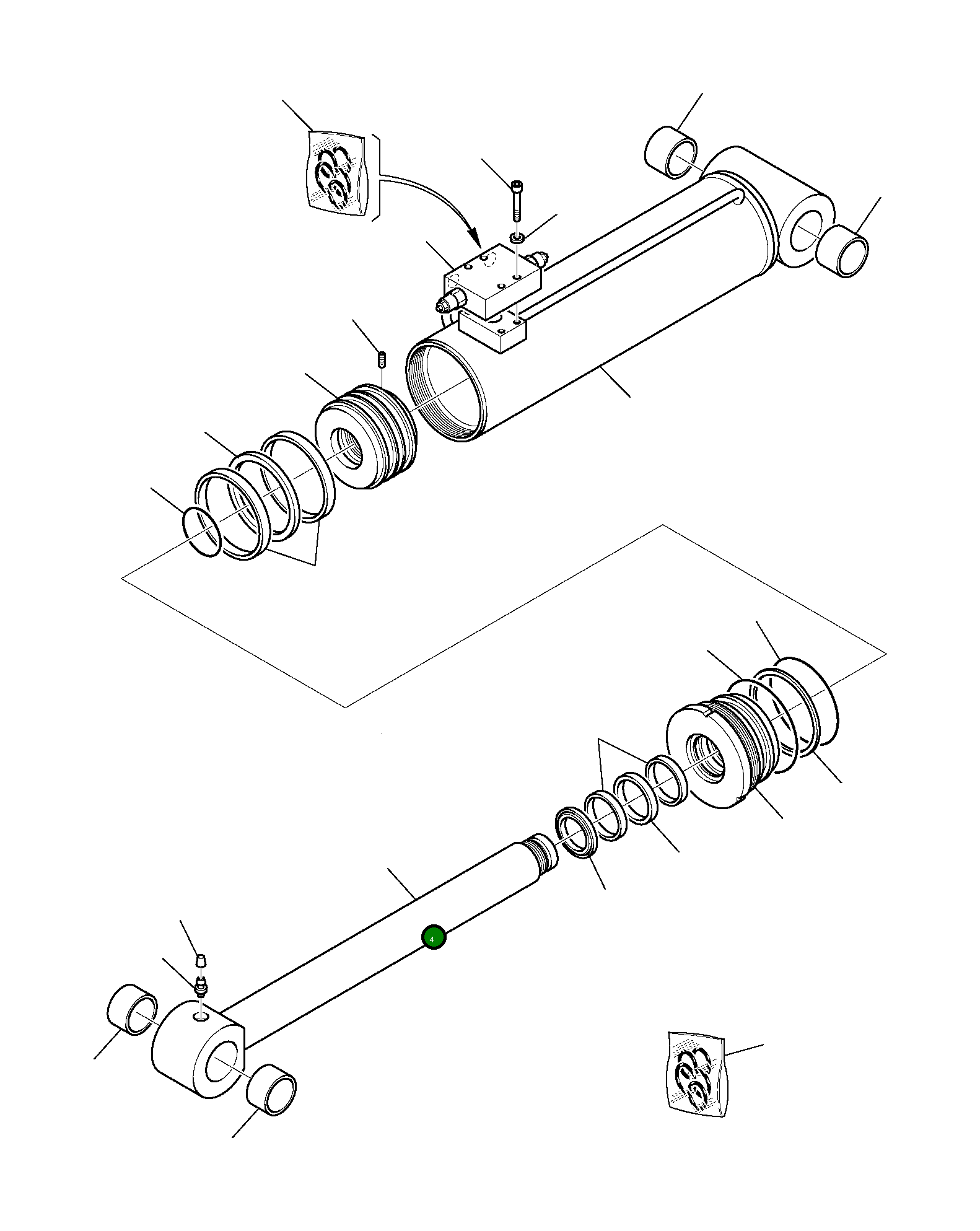 4