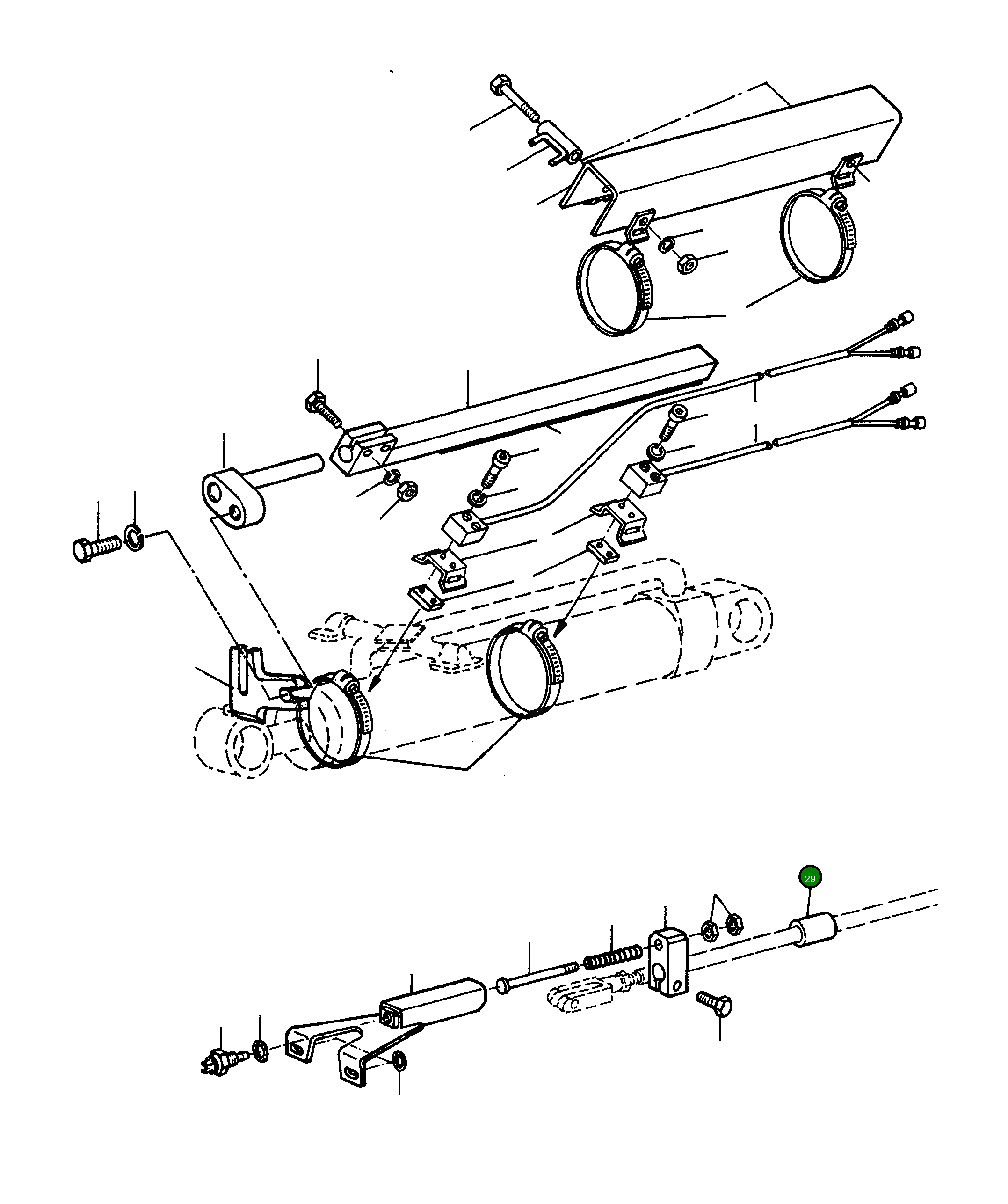 29