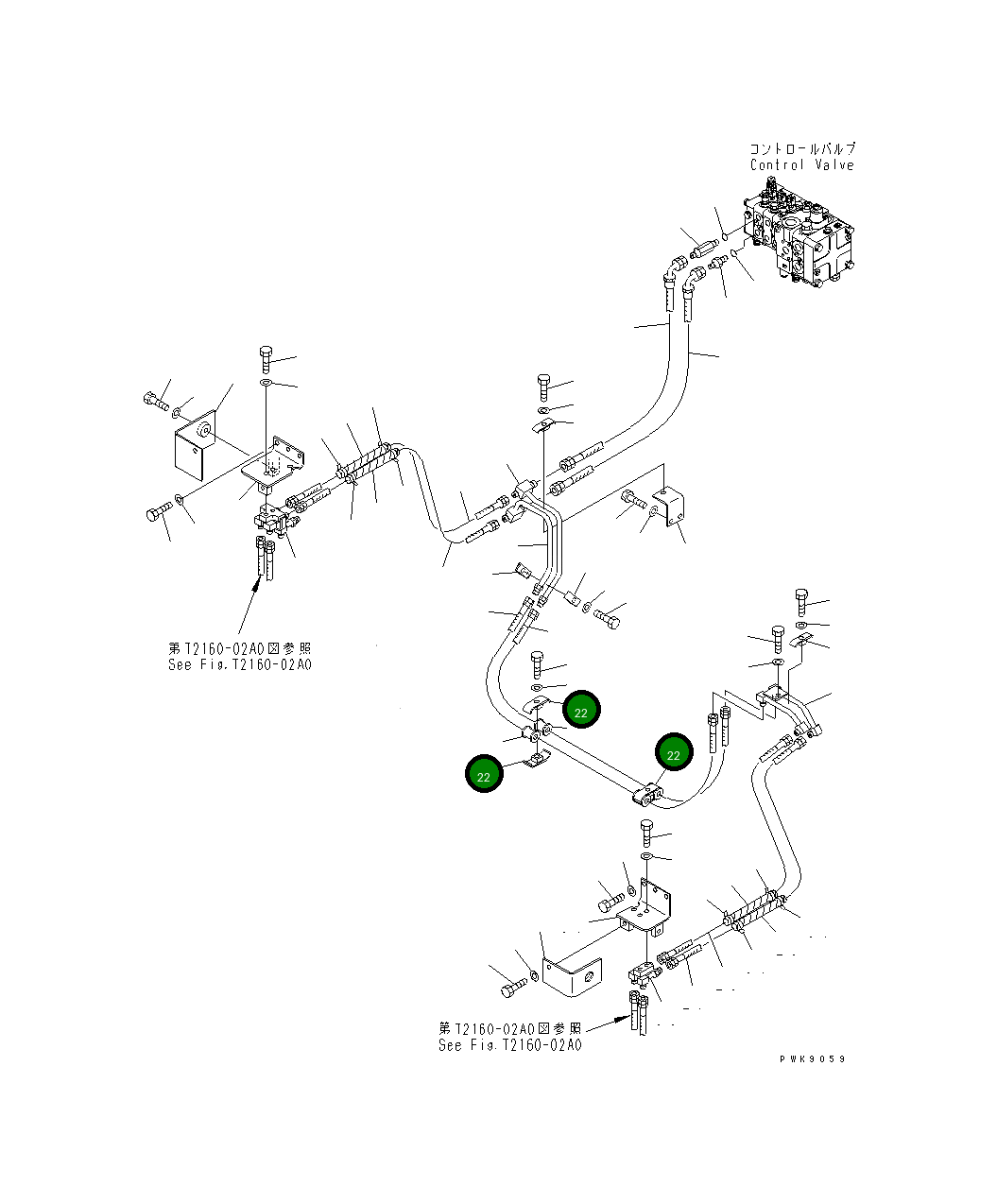 コントロールバルブ
Control Valve

第T2160-02A0図参照
See Fig.T2160-02A0

22

22

22

第T2160-02A0図参照
See Fig.T2160-02A0

PWK9059