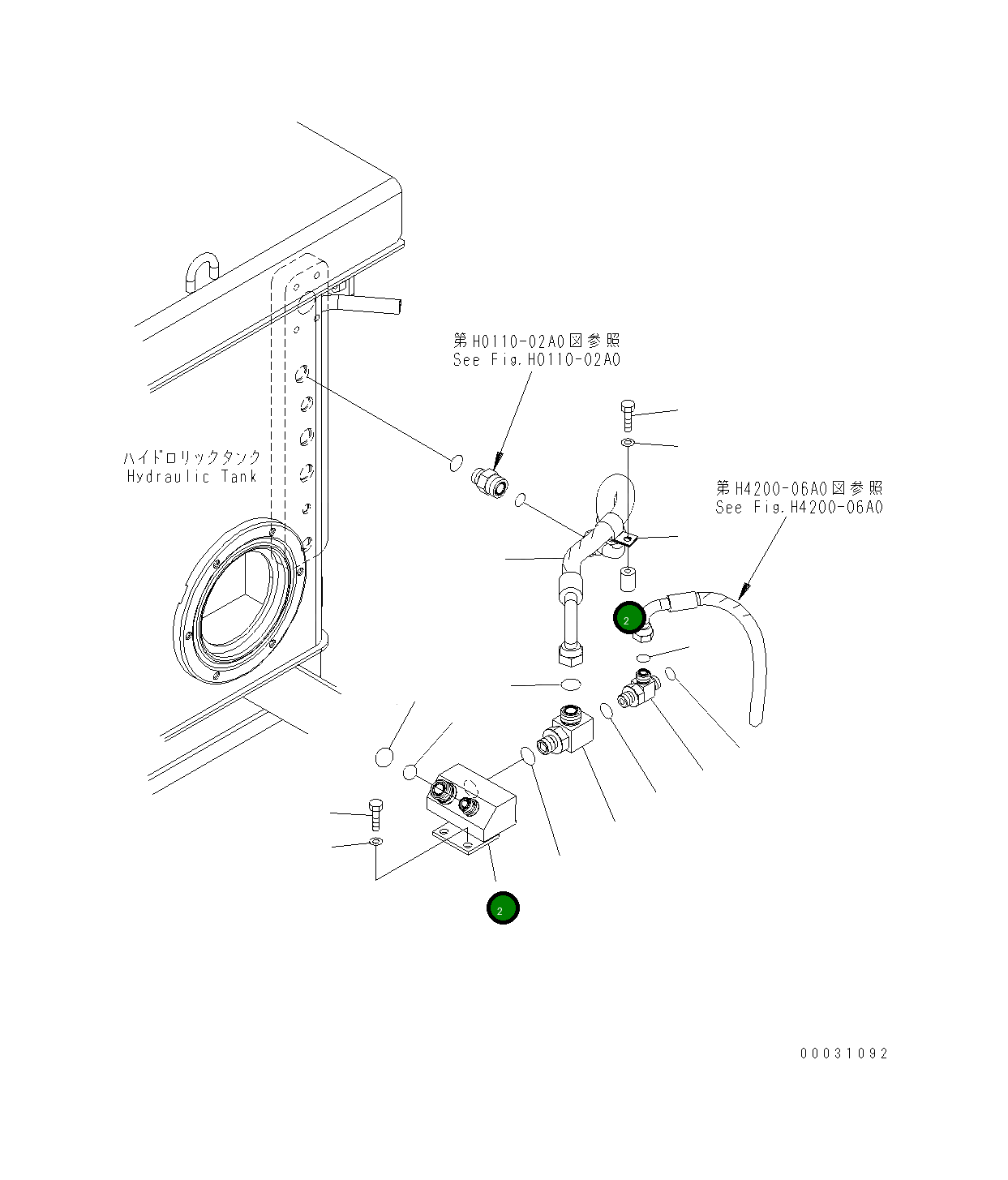 第H0110-02A0図参照
See Fig.H0110-02A0

ハイドロリックタンク
Hydraulic Tank

第H4200-06A0図参照
See Fig.H4200-06A0

2

2

00031092