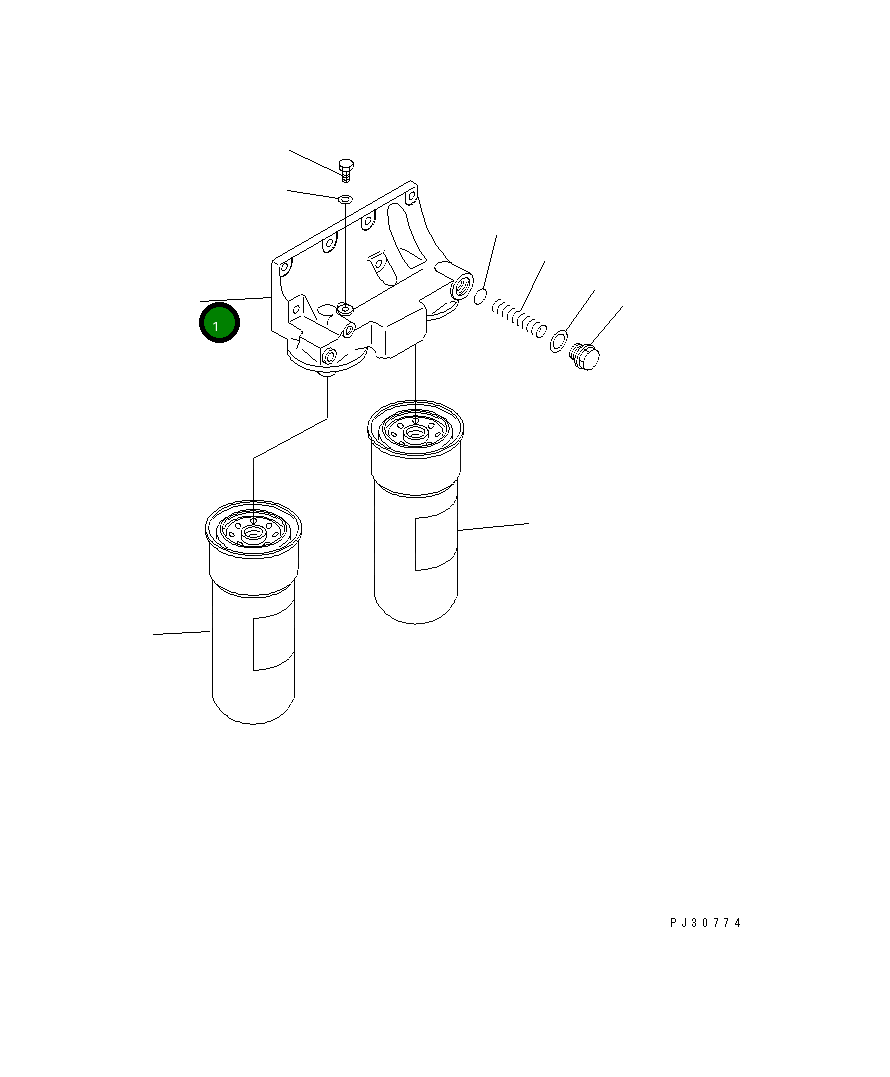 1

PJ30774