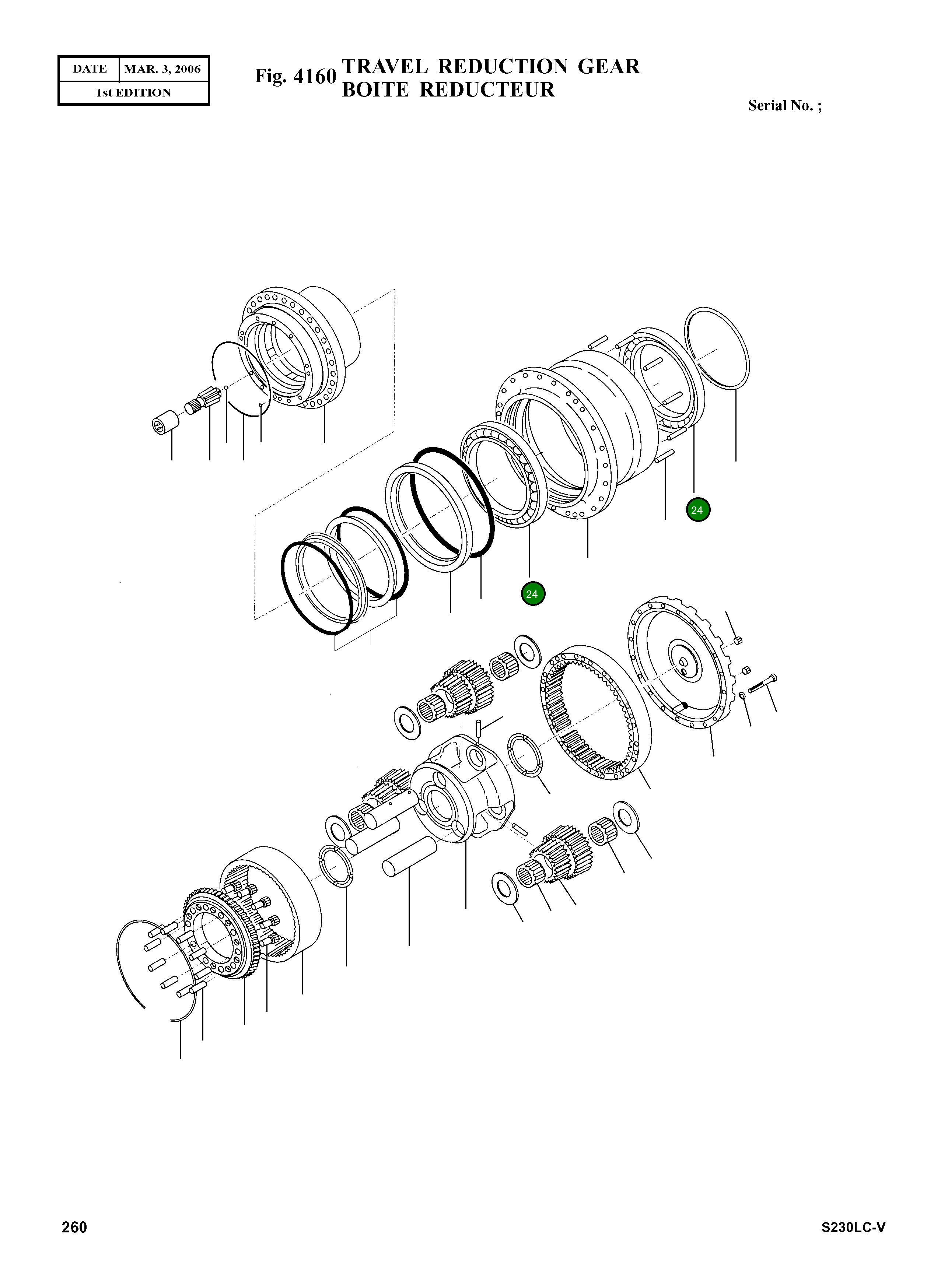 | DATE | MAR. 3, 2006 |
|---|---|
| 1st EDITION | |

Fig. 4160 TRAVEL REDUCTION GEAR
BOITE REDUCTEUR

Serial No. ;

24

24

260

S230LC-V