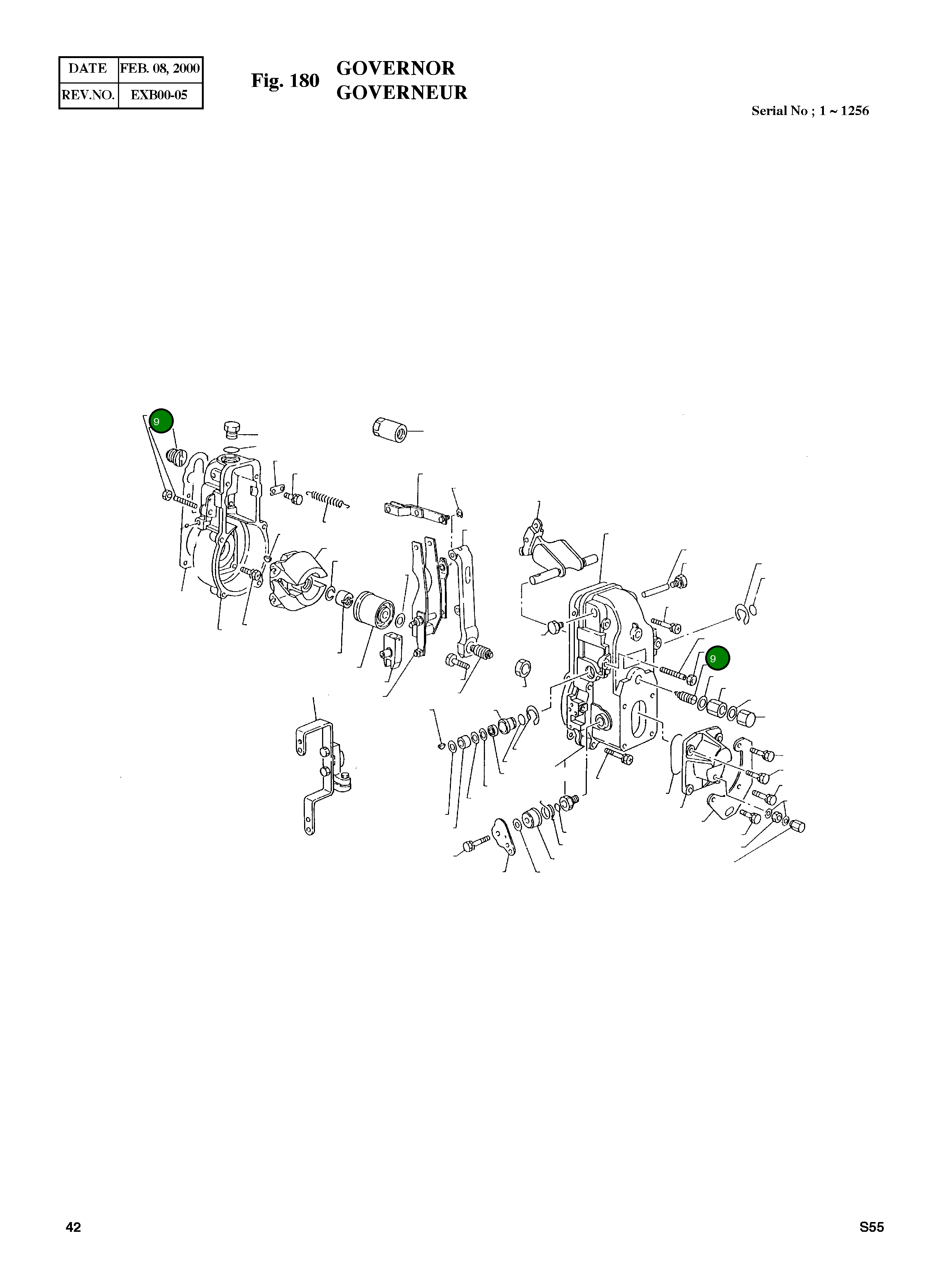 | DATE | FEB. 08, 2000 |
|---|---|
| REV.NO. | EXB00-05 |

Fig. 180 GOVERNOR
GOVERNEUR

Serial No ; 1 ~ 1256

9

9

42

S55