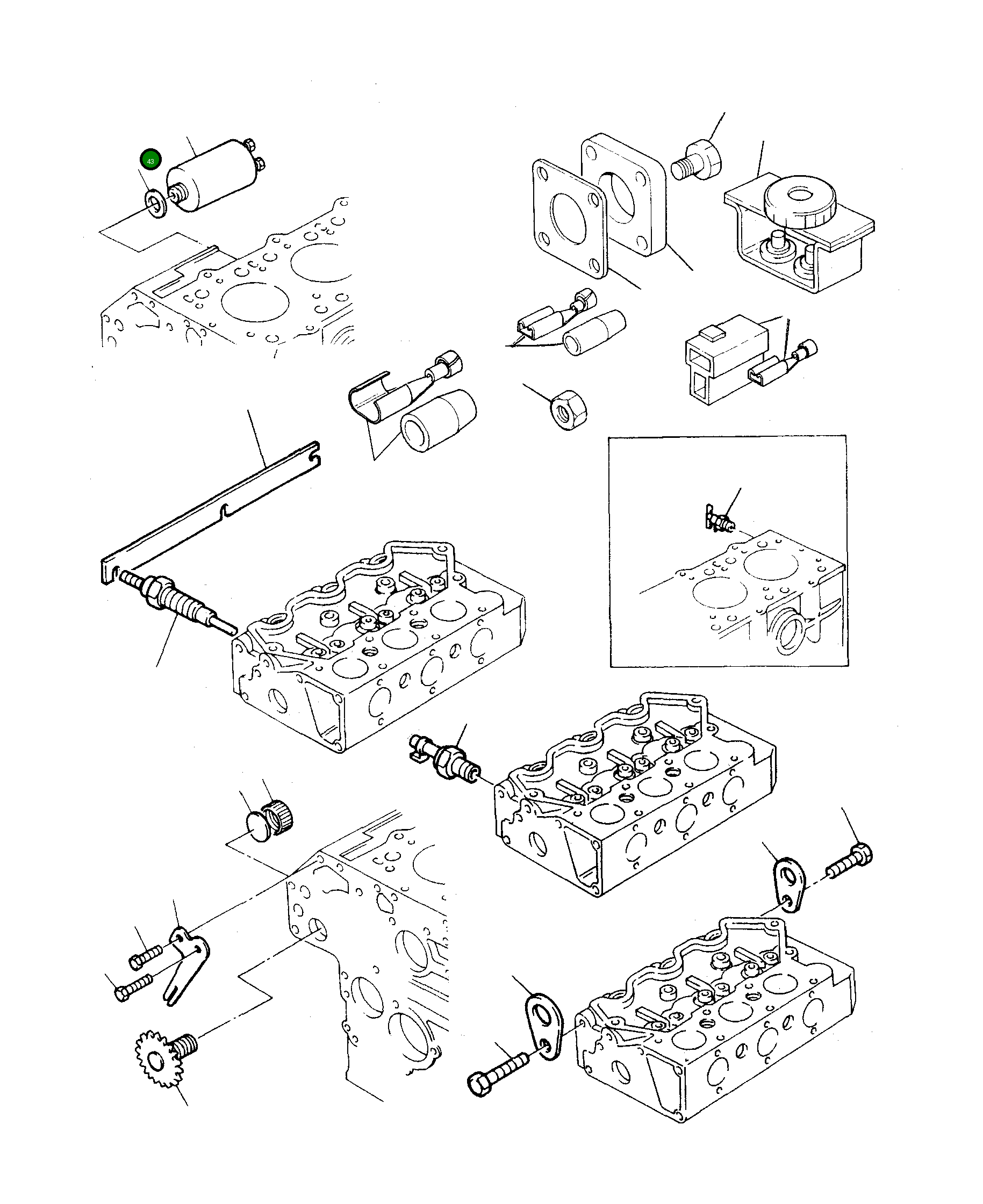 43