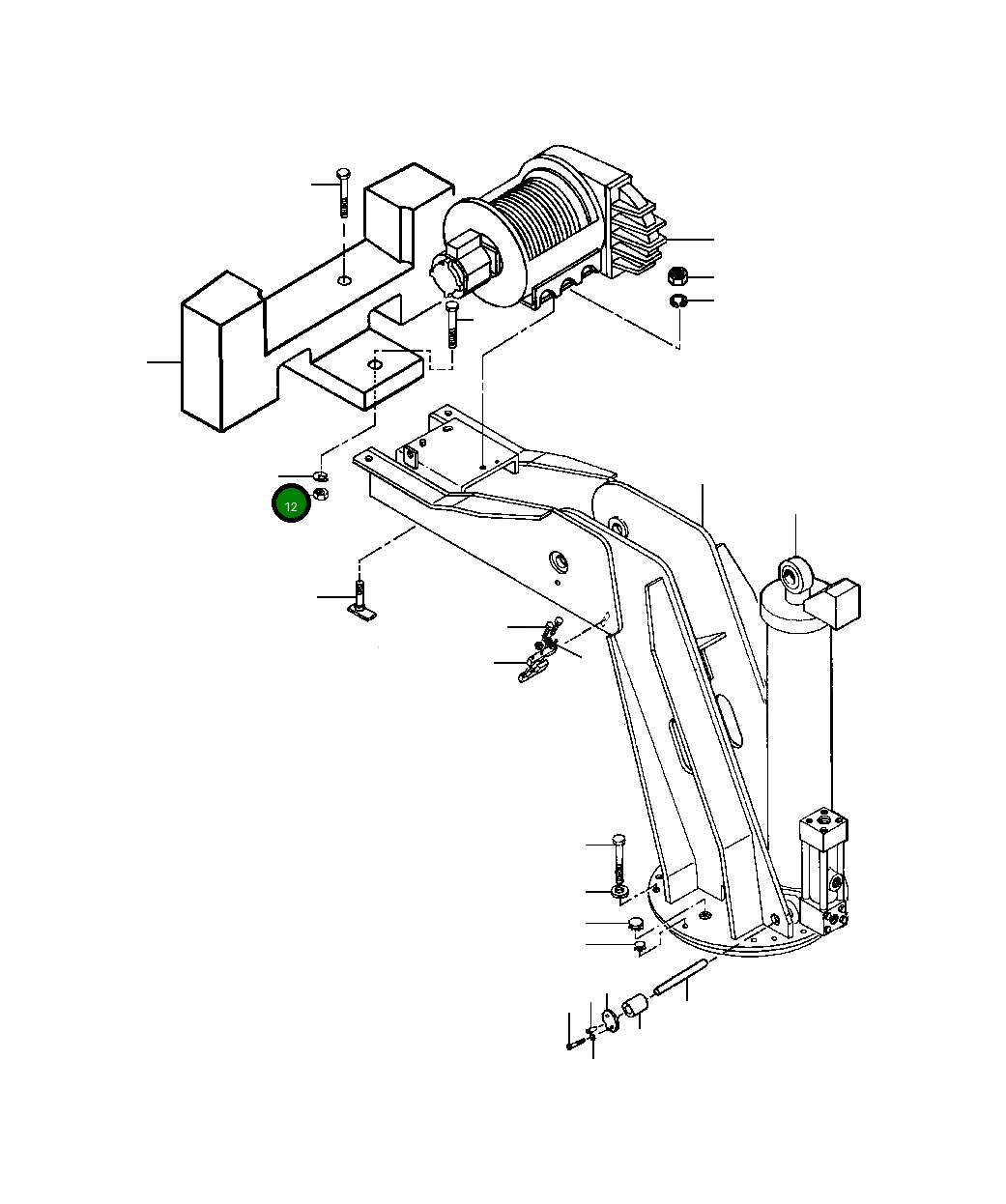 12