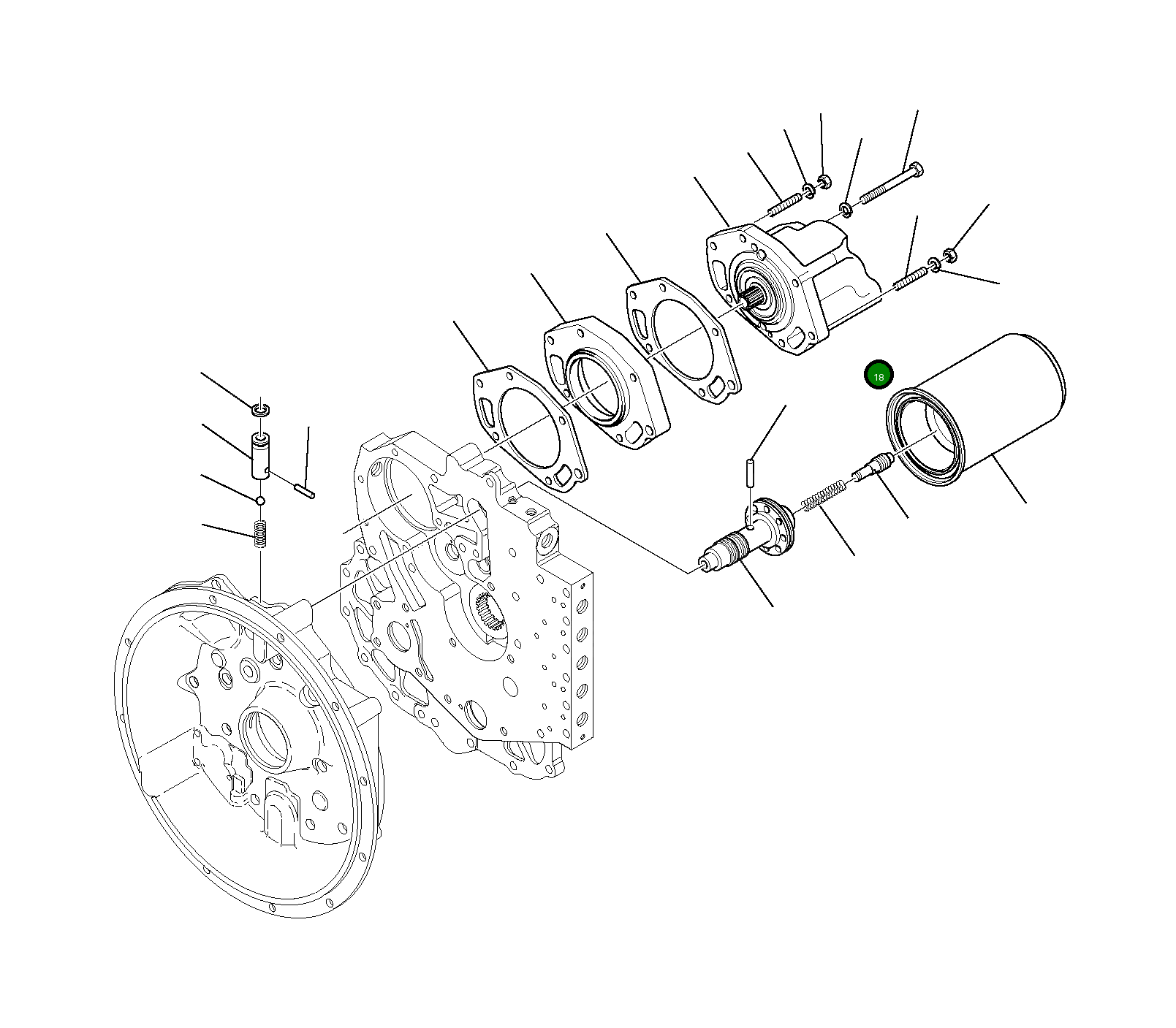 18