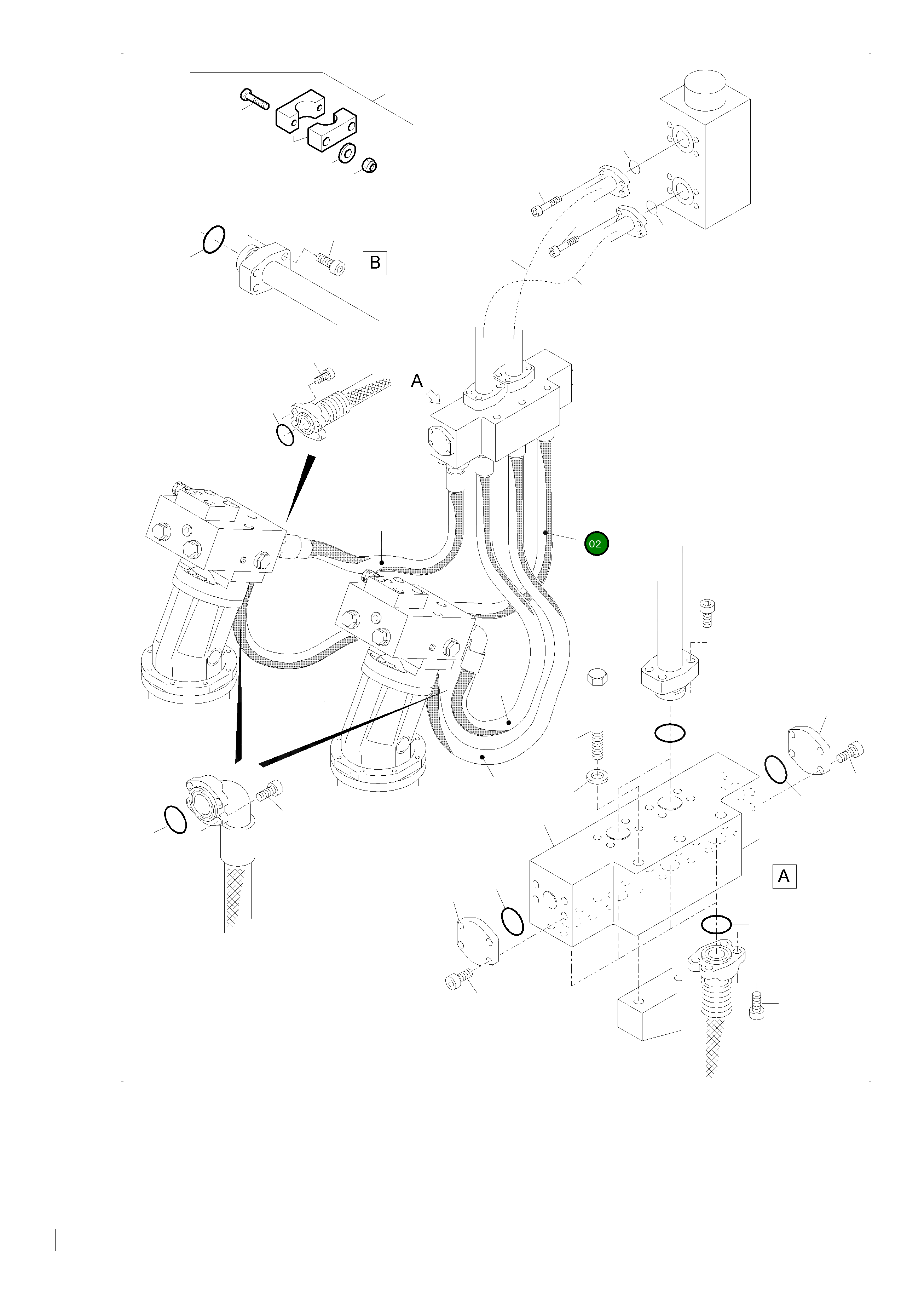 B

A

02

A