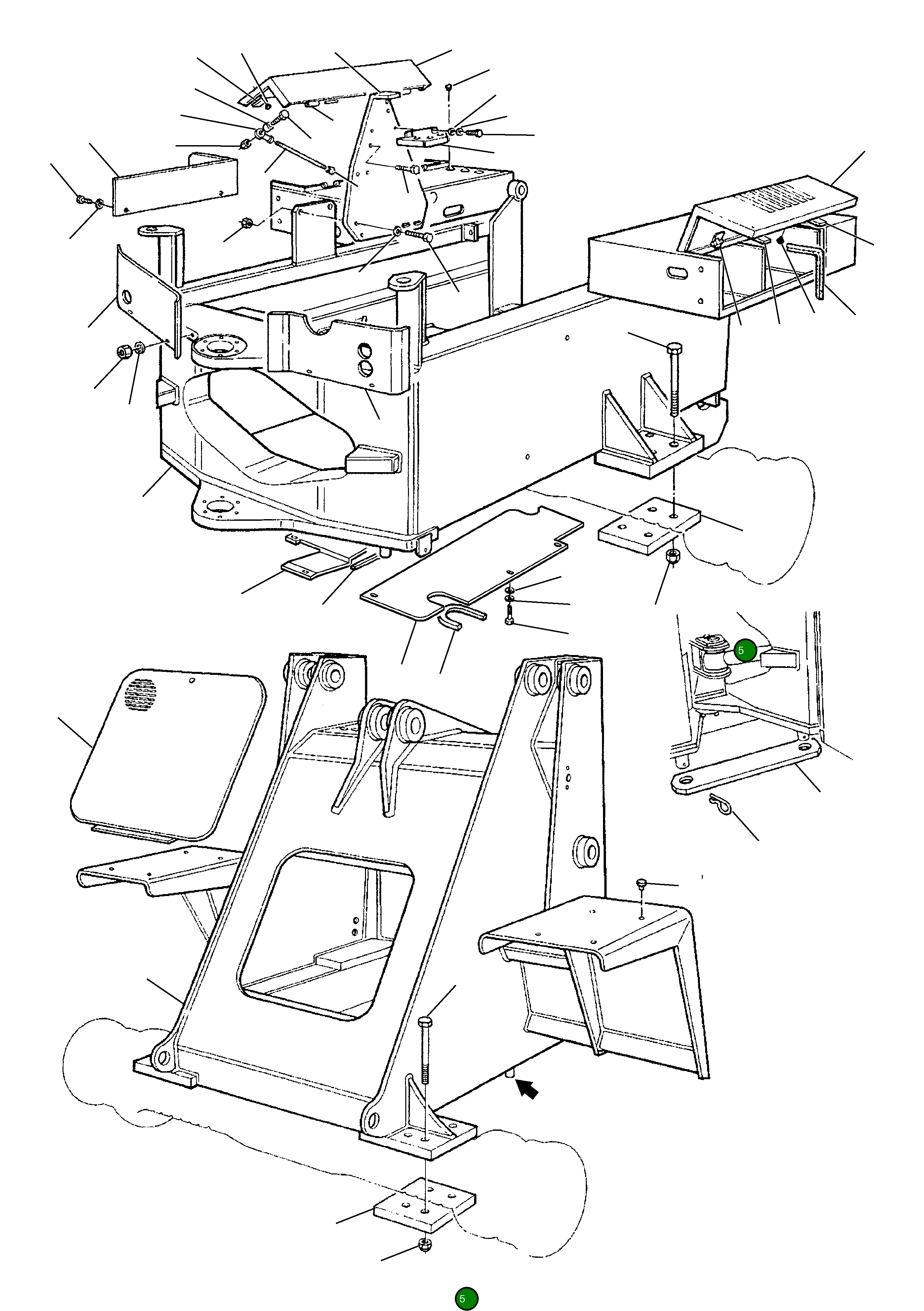 5

5