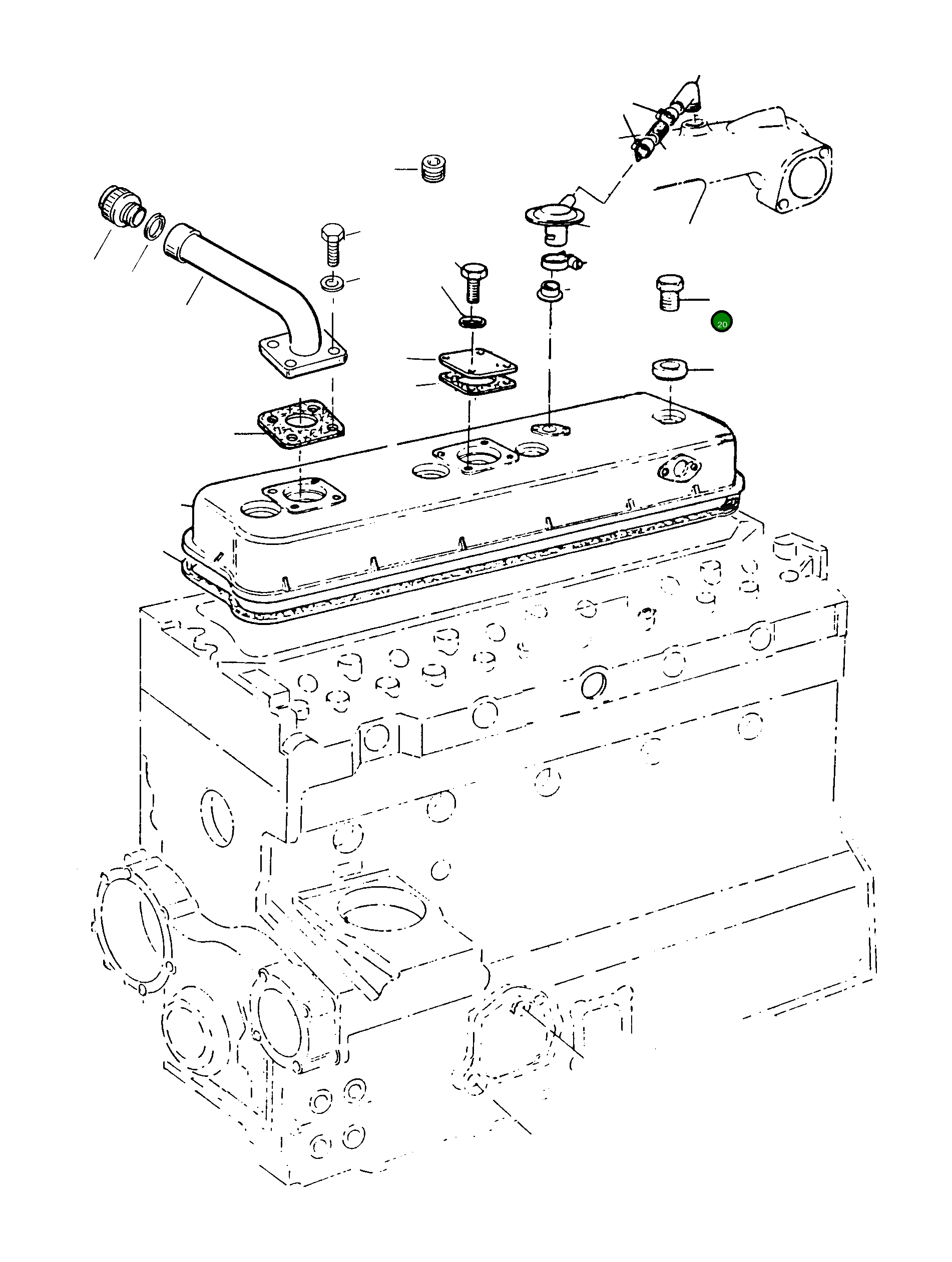 20