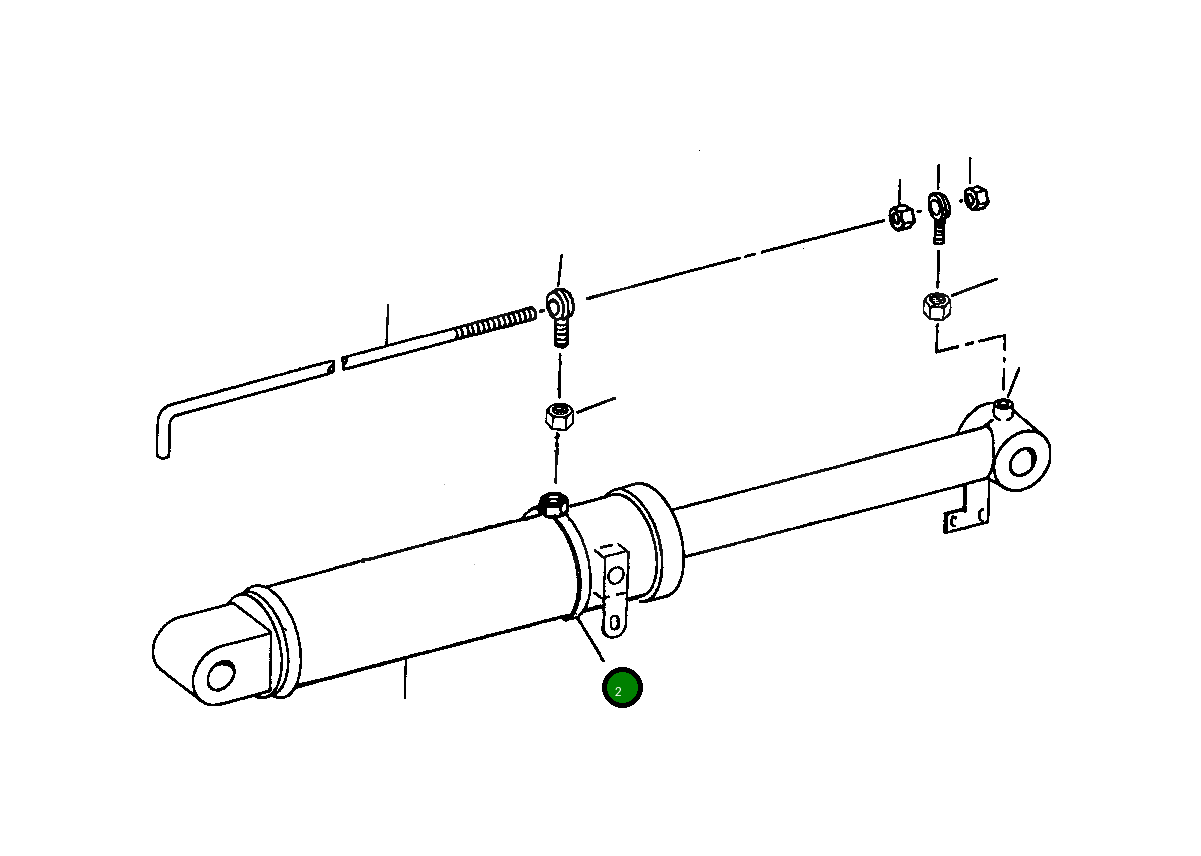 2