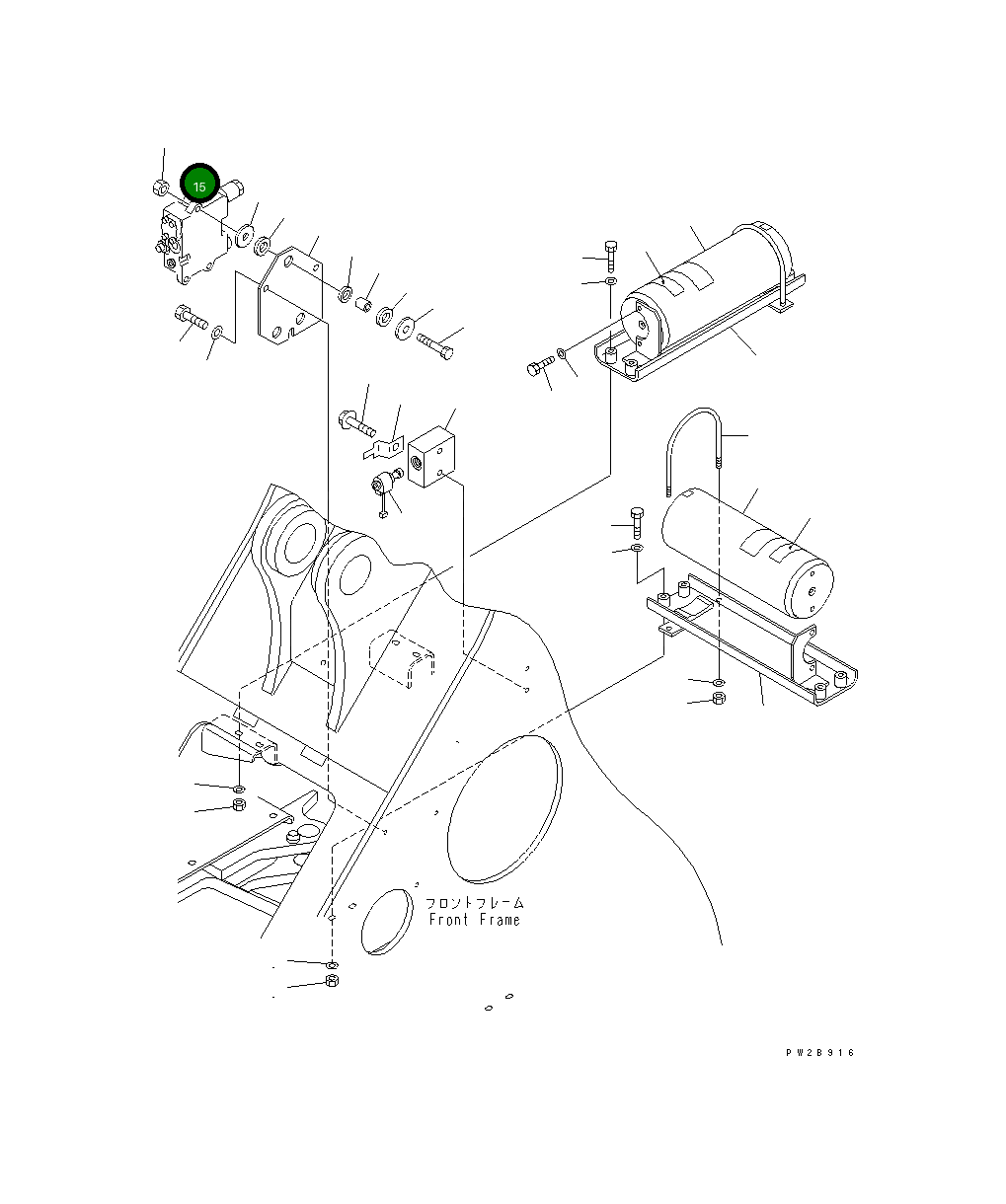 15

フロントフレーム
Front Frame

PW2B916