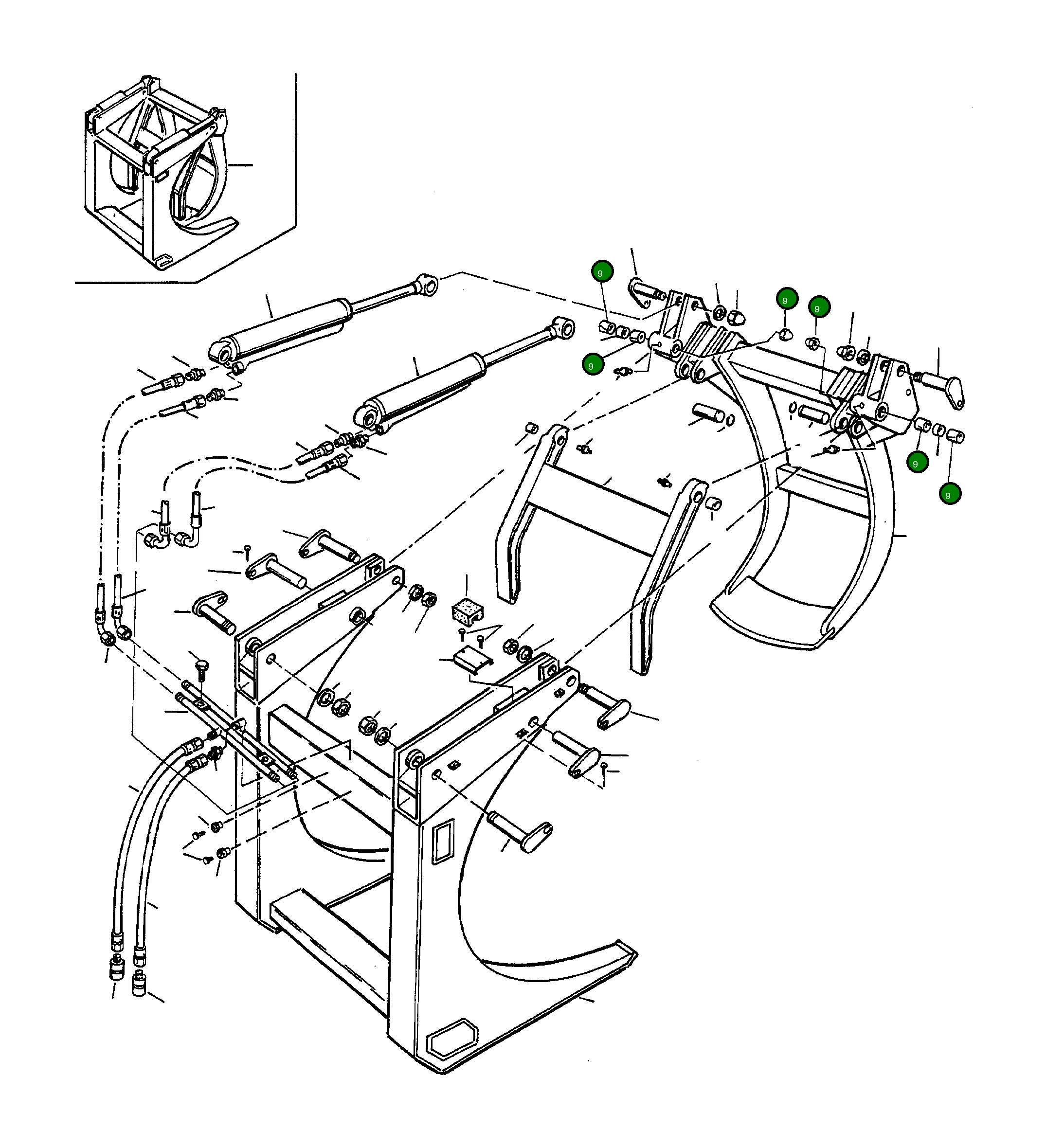 9
9
9
9
9
9