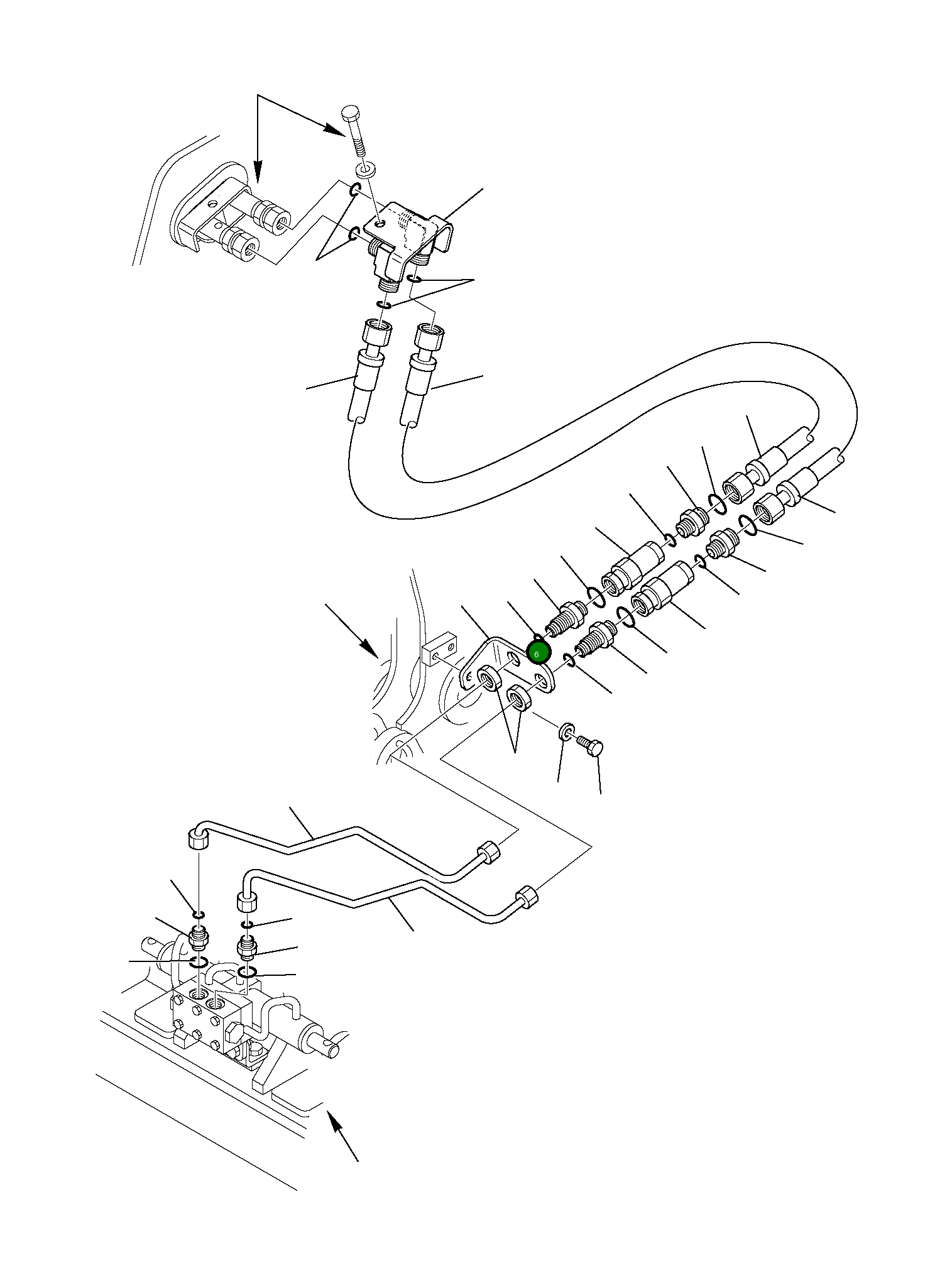 6