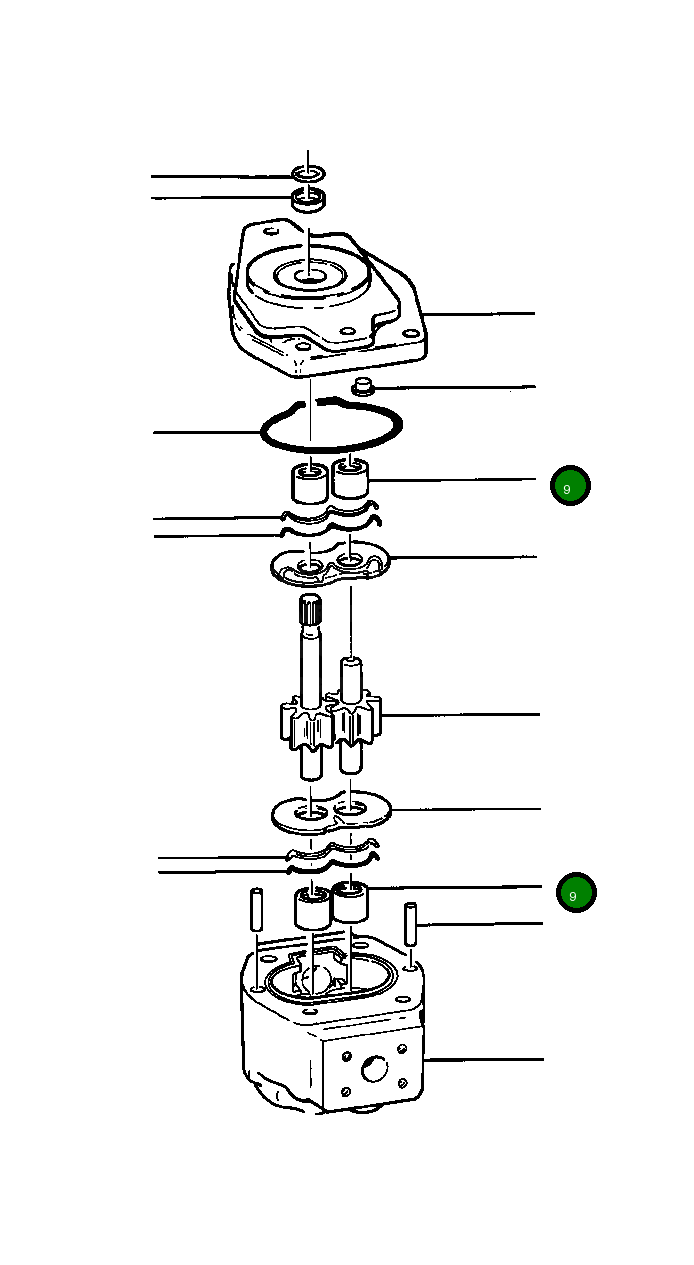 9

9