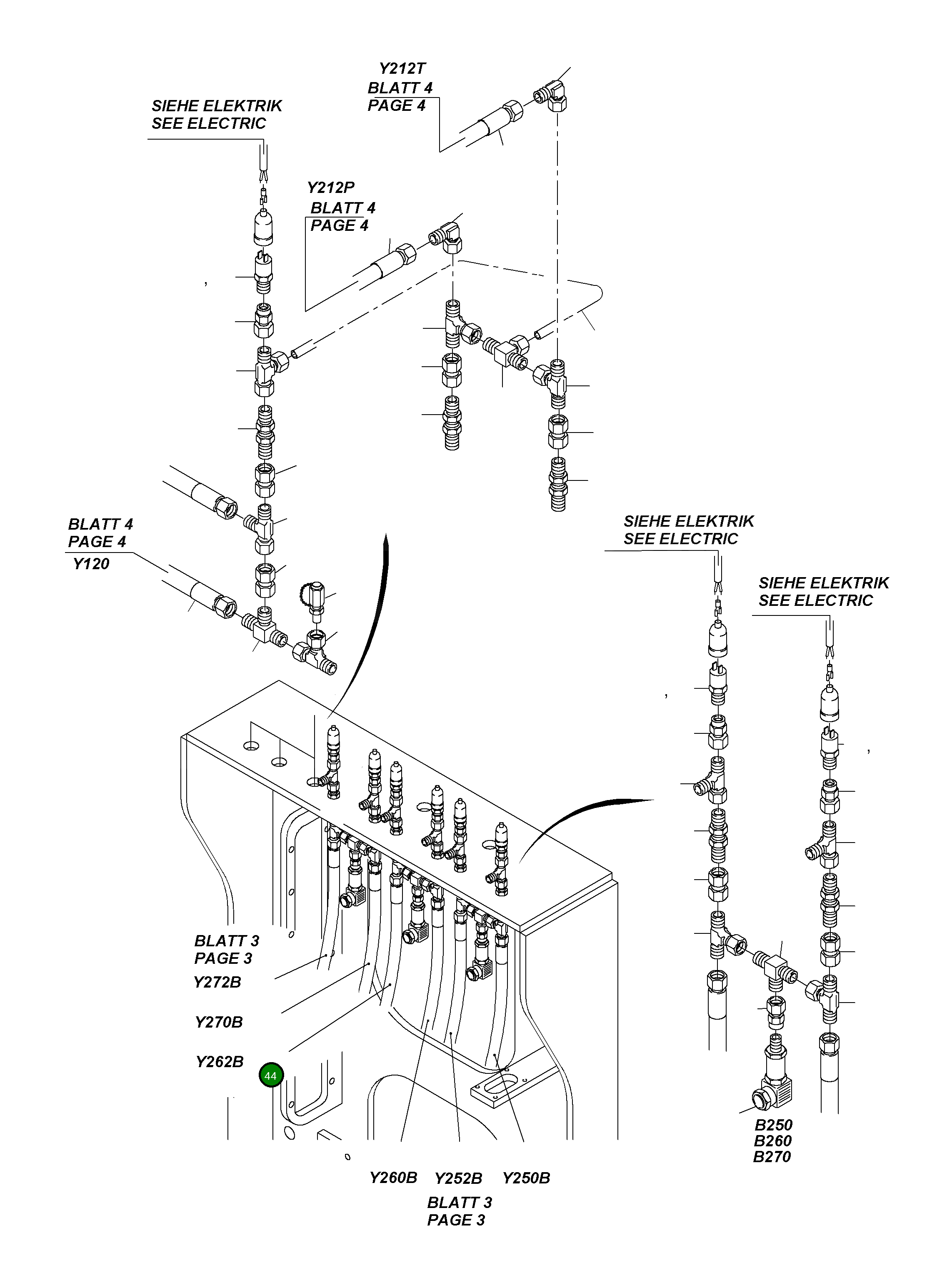 Y212T
BLATT 4
PAGE 4

SIEHE ELEKTRIK
SEE ELECTRIC

Y212P
BLATT 4
PAGE 4

BLATT 4
PAGE 4
Y120

SIEHE ELEKTRIK
SEE ELECTRIC

SIEHE ELEKTRIK
SEE ELECTRIC

BLATT 3
PAGE 3
Y272B
Y270B
Y262B

44

B250
B260
B270

Y260B Y252B Y250B
BLATT 3
PAGE 3