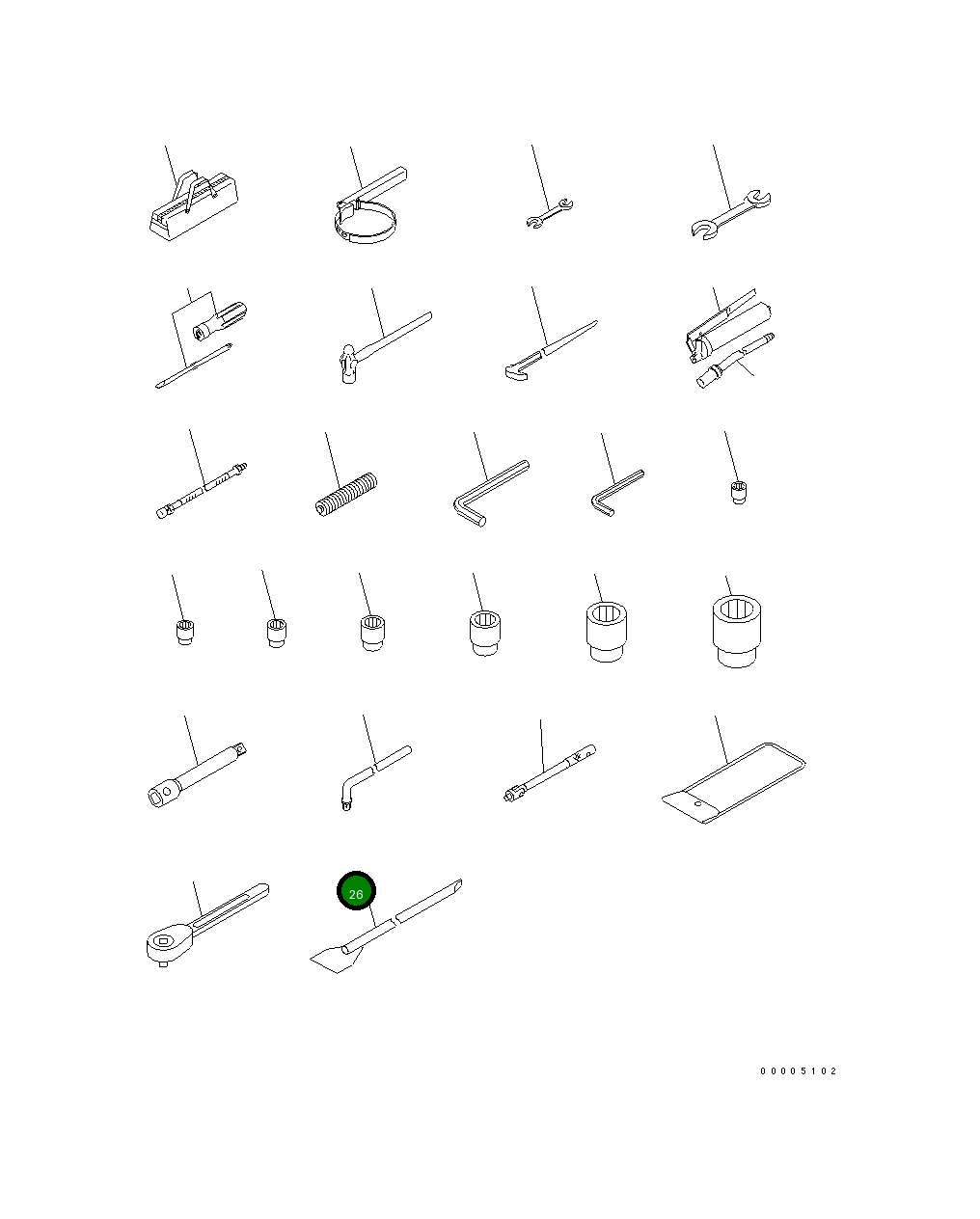 26

00005102