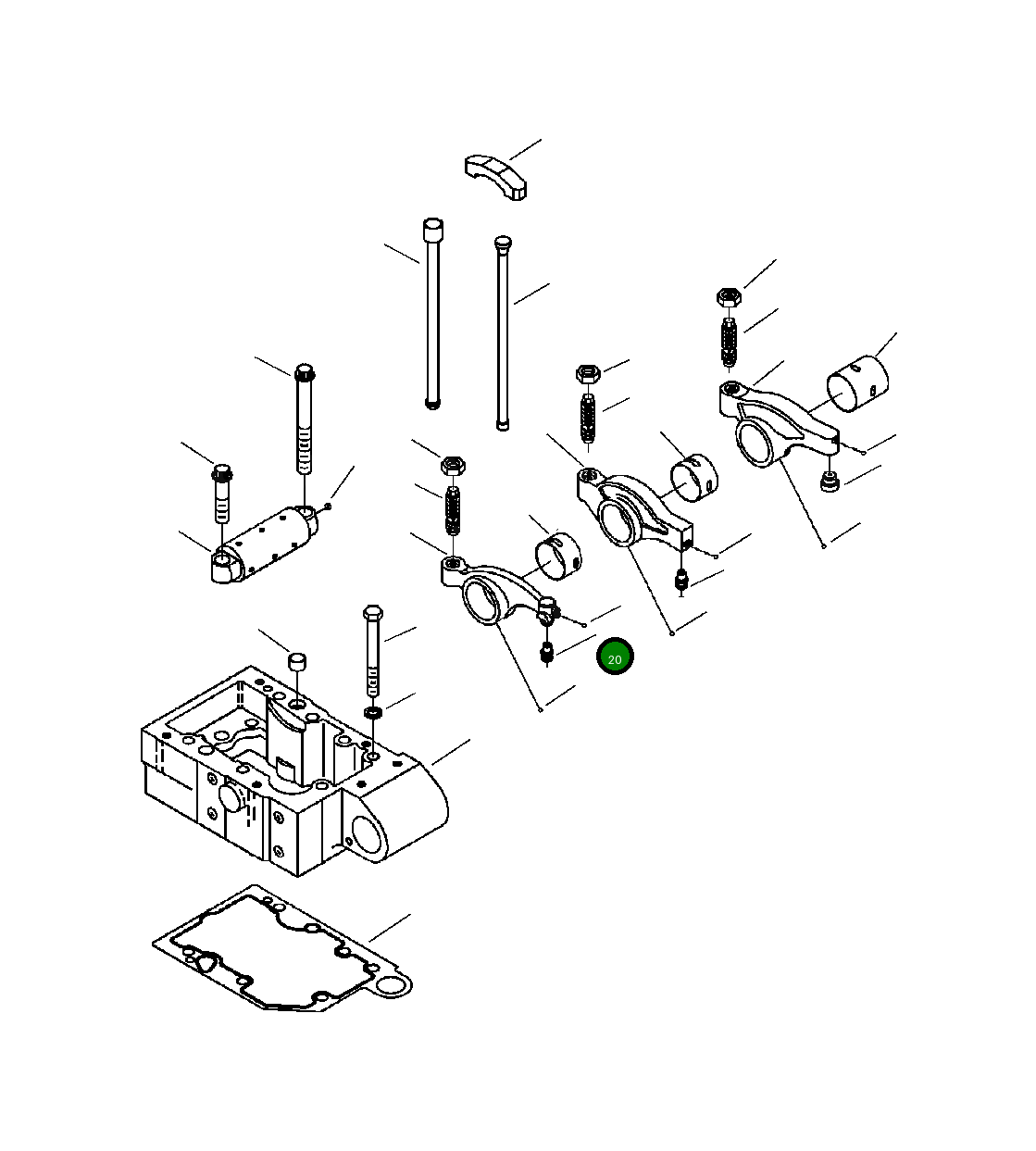 20