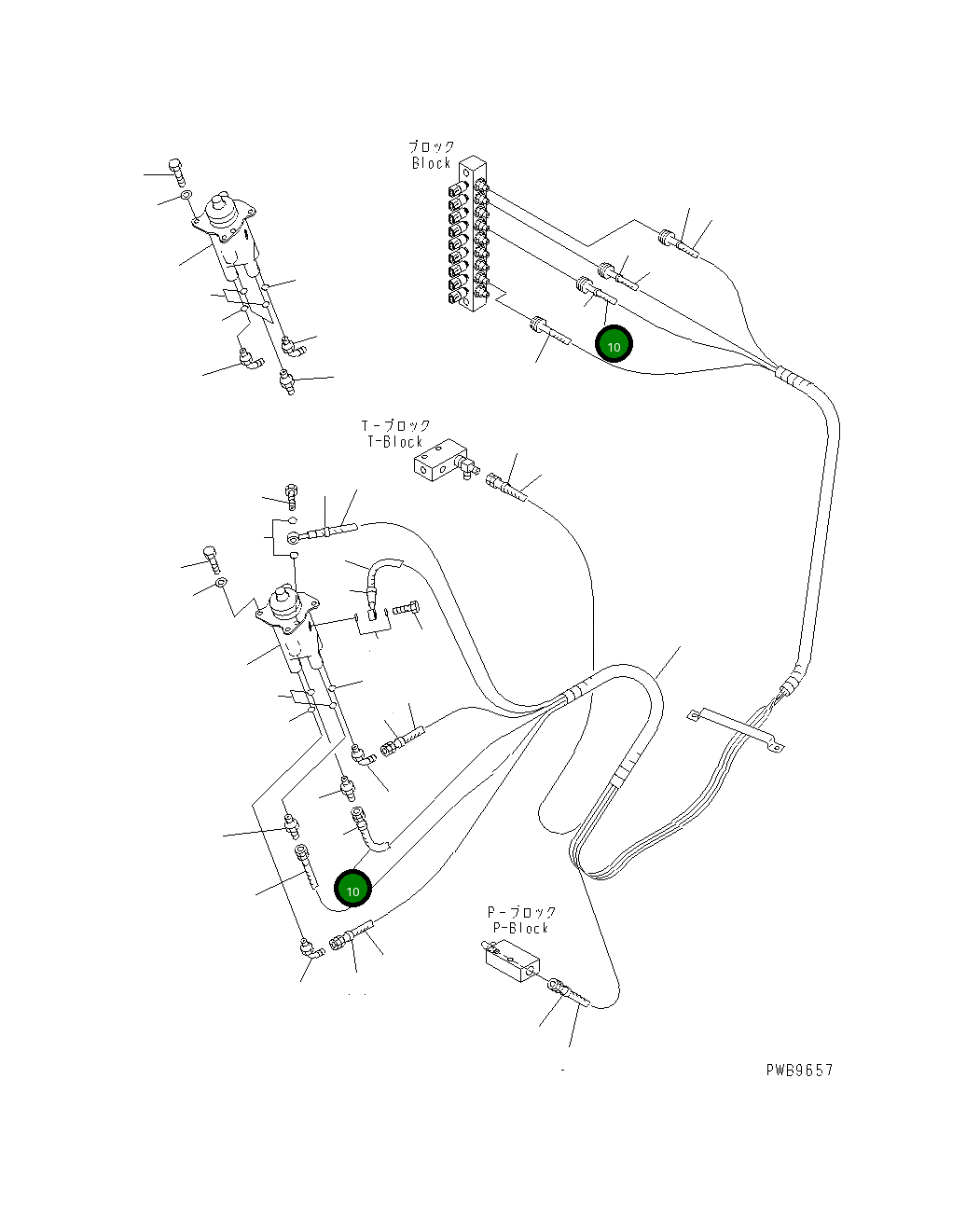 ブロック
Block

10

T－ブロック
T-Block

10

P－ブロック
P-Block

PWB9657