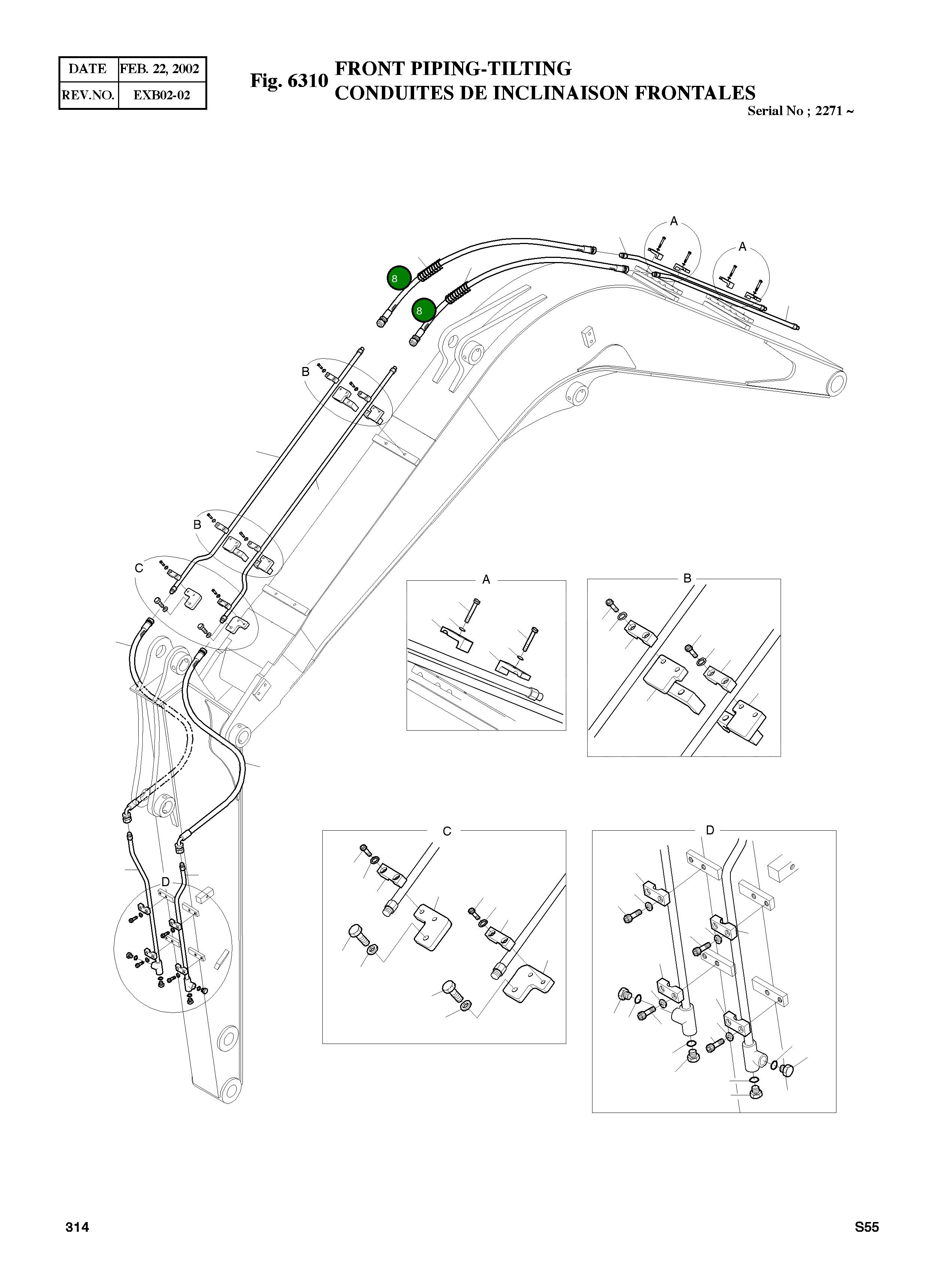 | DATE | FEB. 22, 2002 |
|---|---|
| REV.NO. | EXB02-02 |

Fig. 6310 FRONT PIPING-TILTING
CONDUITES DE INCLINAISON FRONTALES

Serial No ; 2271 ~

A

A

8

8

B

B

C

D

A

B

C

D

314

S55