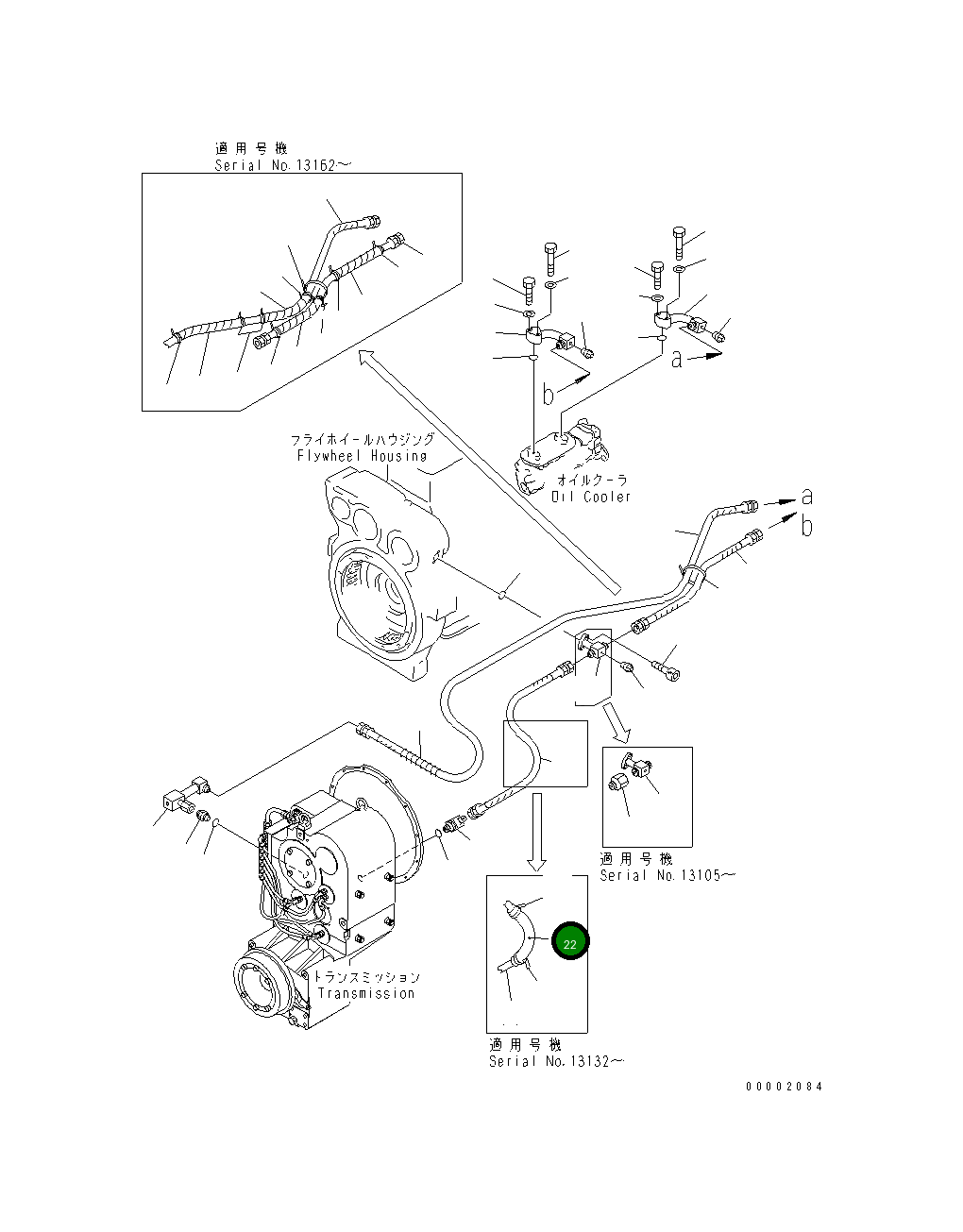 適用号機
Serial No.13162～

a

b

フライホイールハウジング
Flywheel Housing

オイルクーラ
Oil Cooler

a
b

適用号機
Serial No.13105～

22

トランスミッション
Transmission

適用号機
Serial No.13132～

00002084