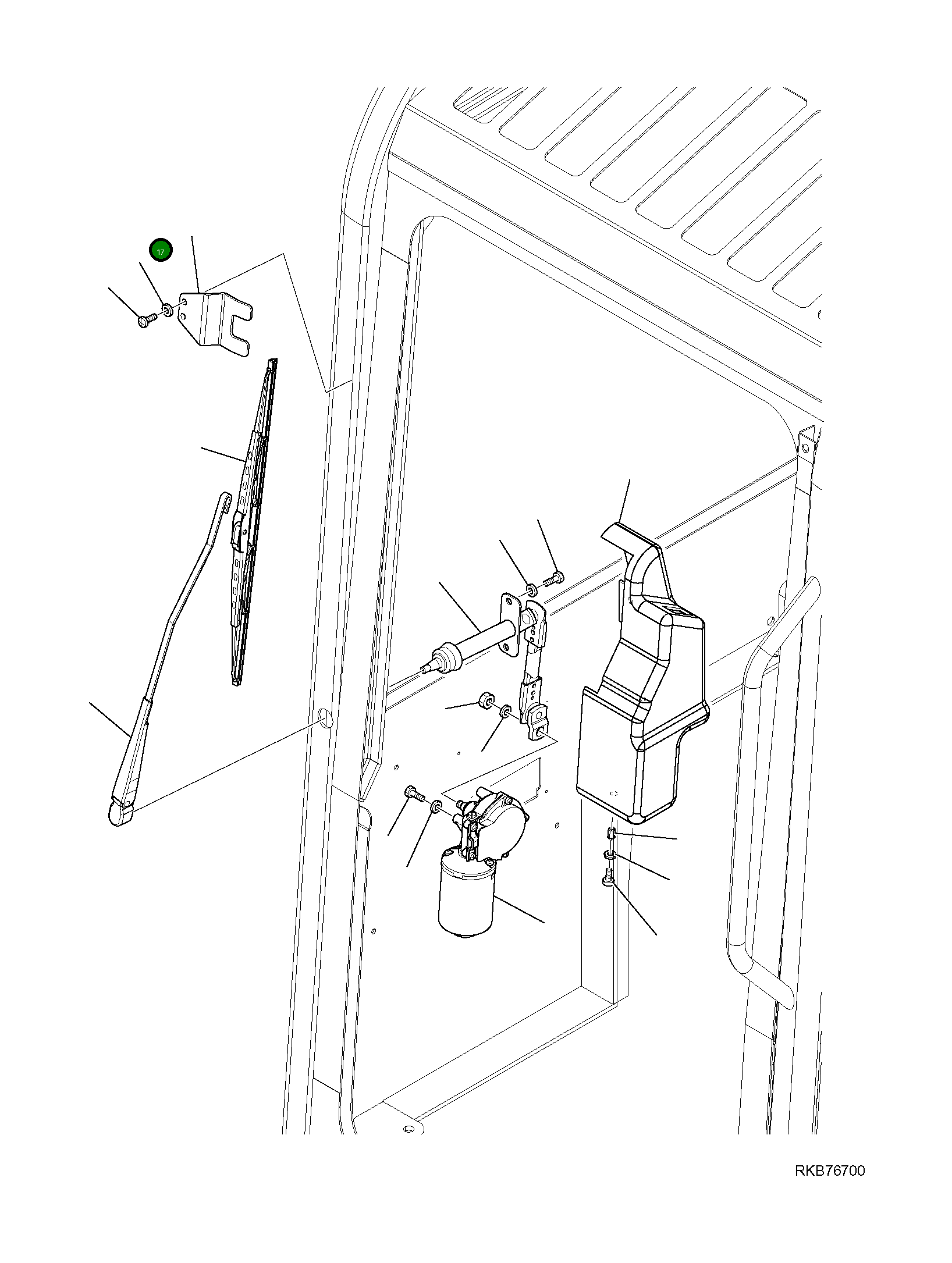 17

RKB76700