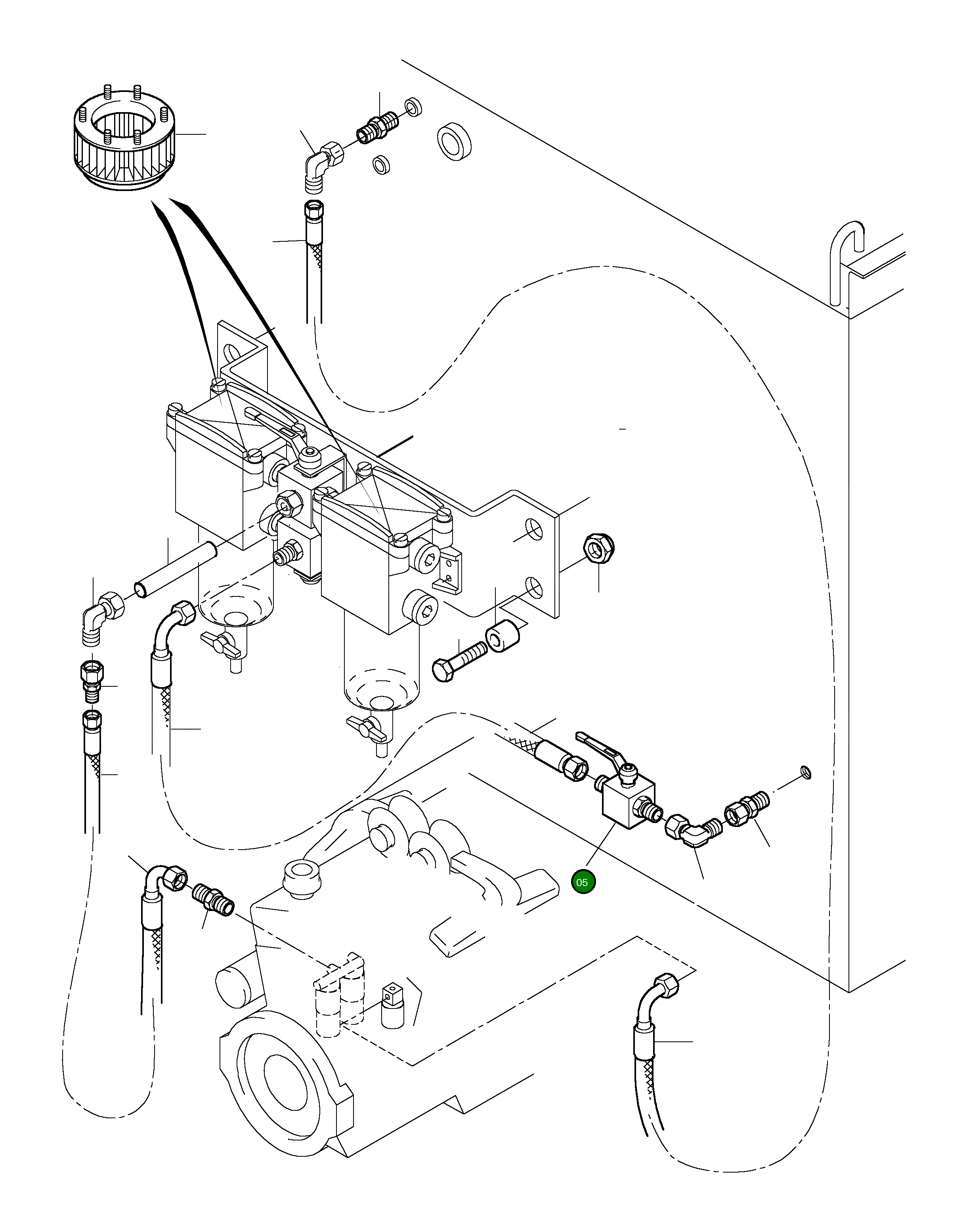 05