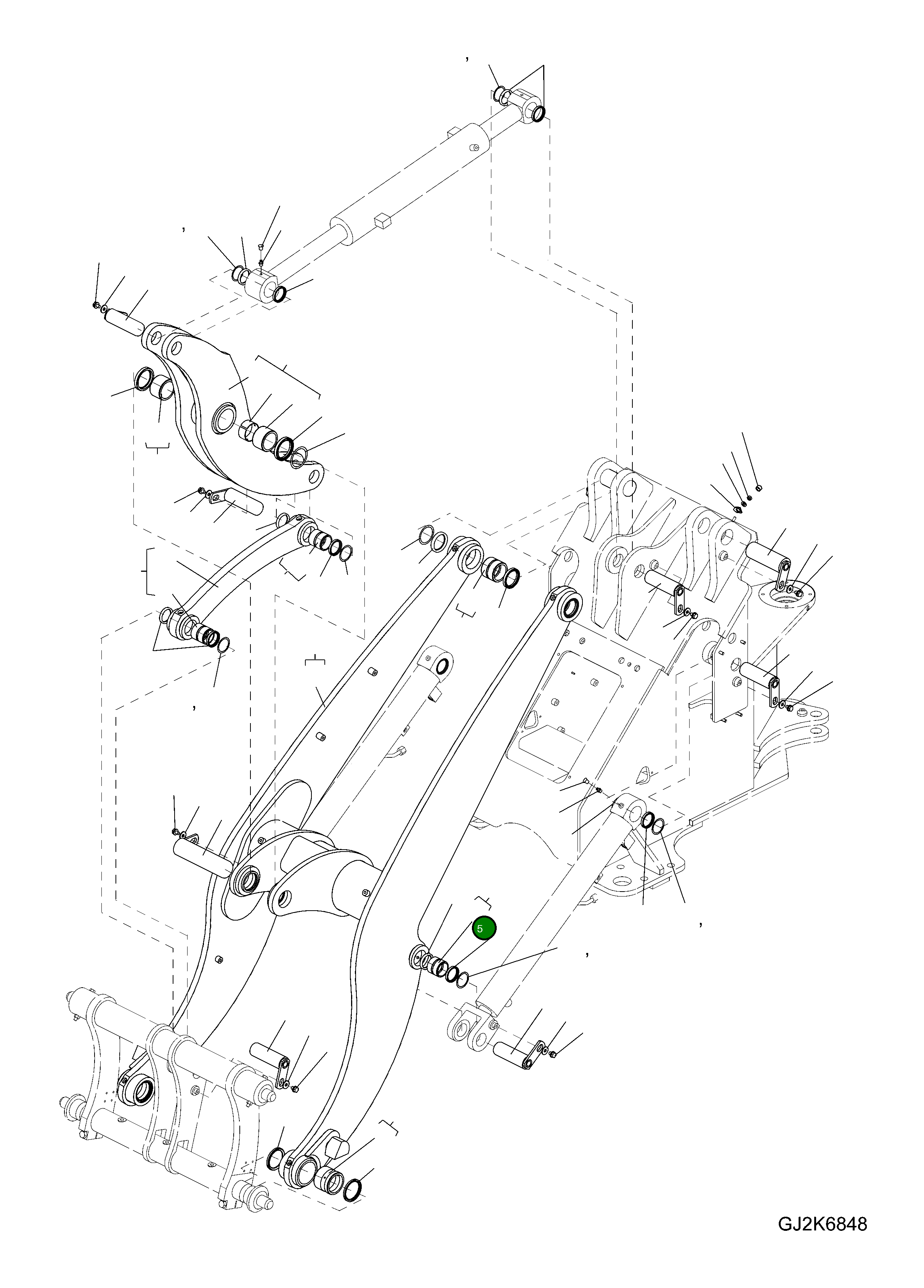 5

GJ2K6848