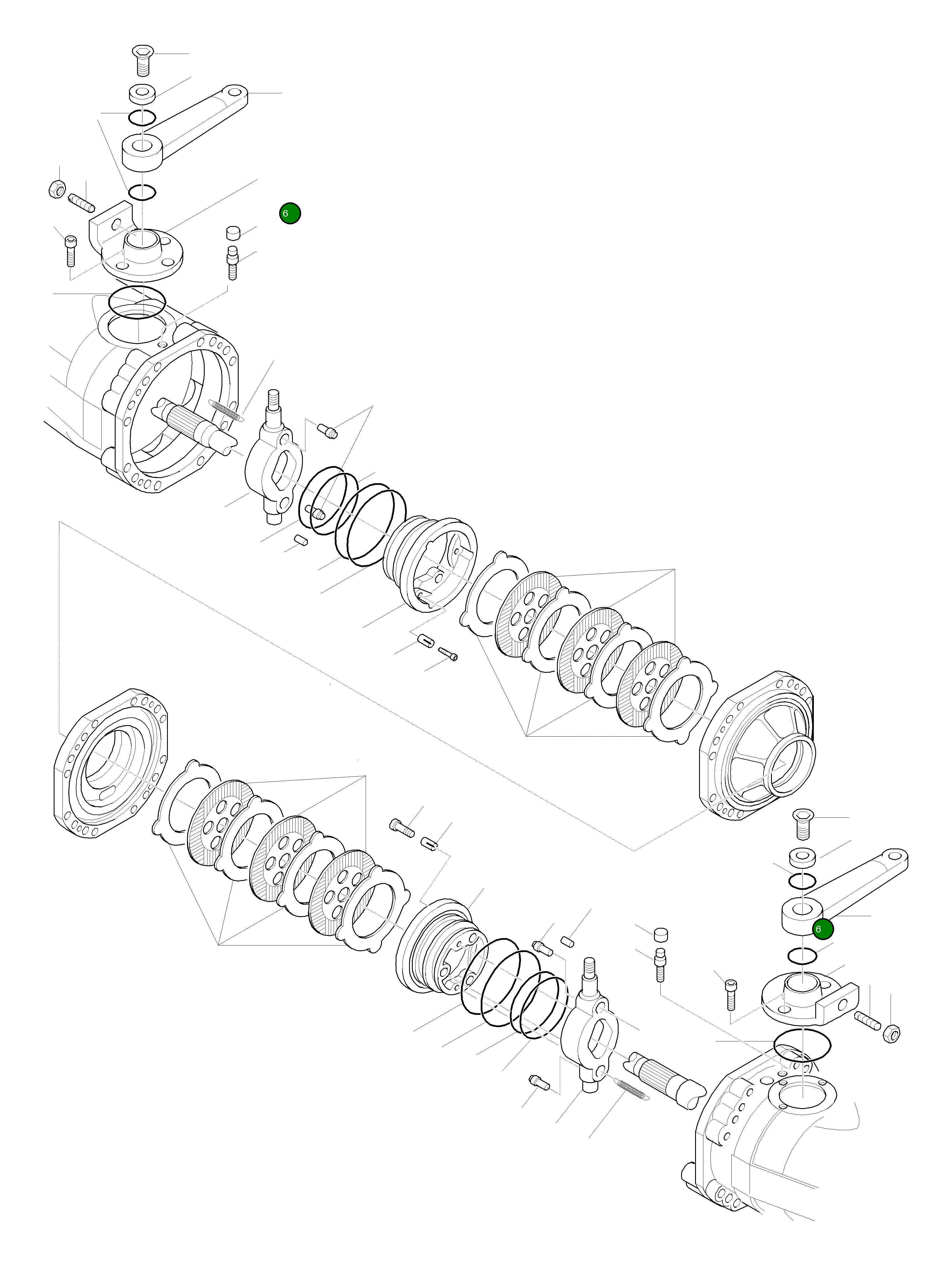 6

6