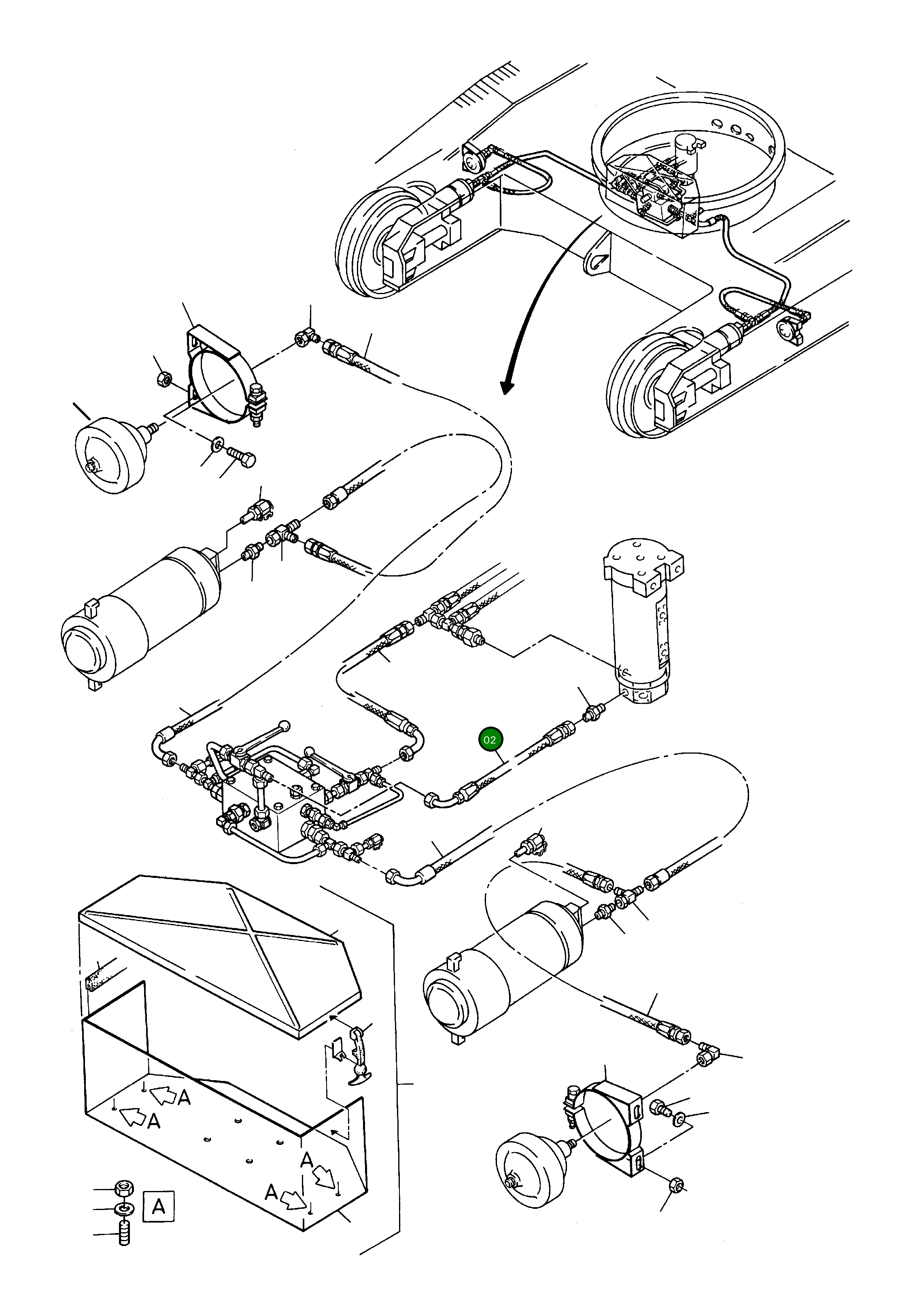 02

A
A
A
A
A