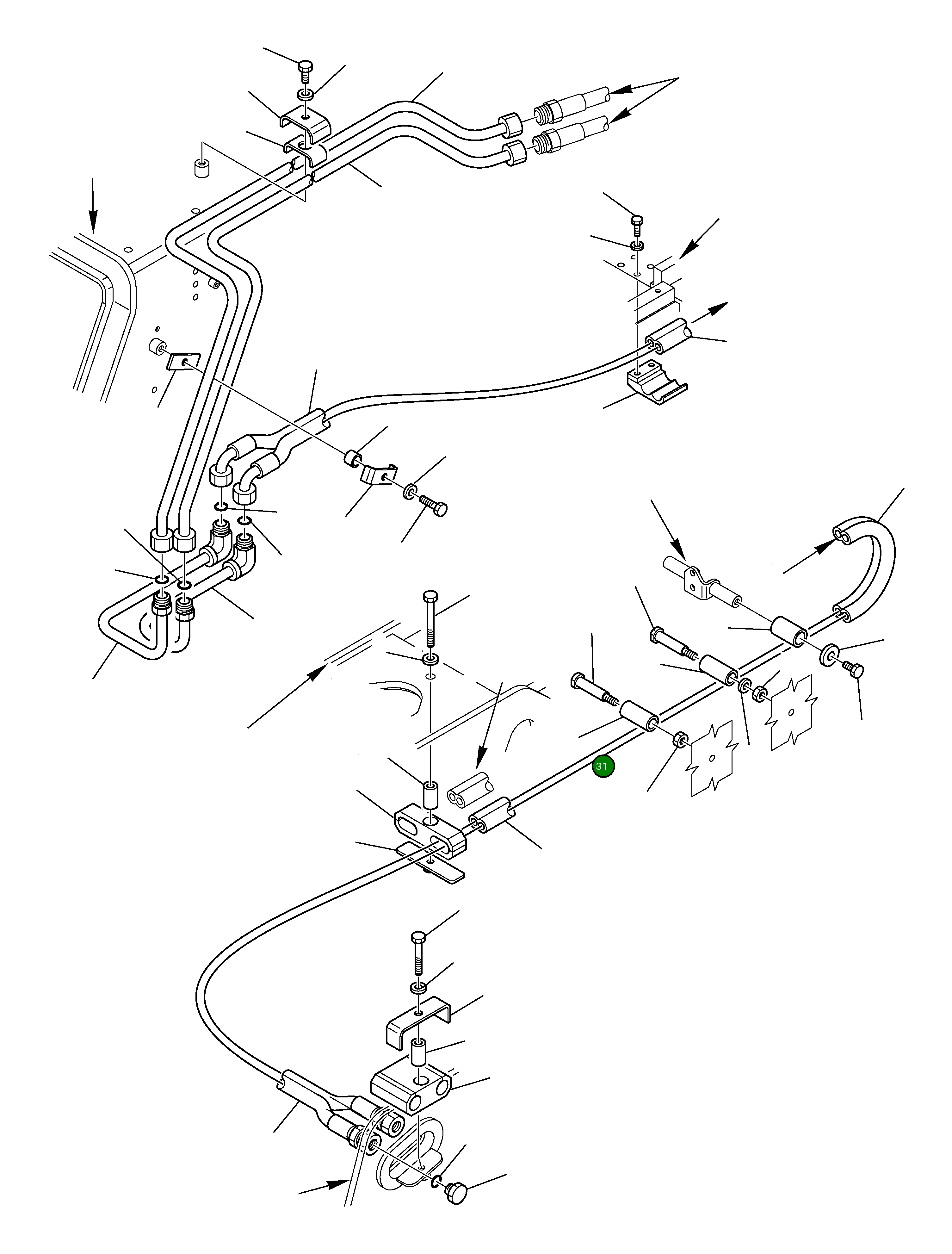 31