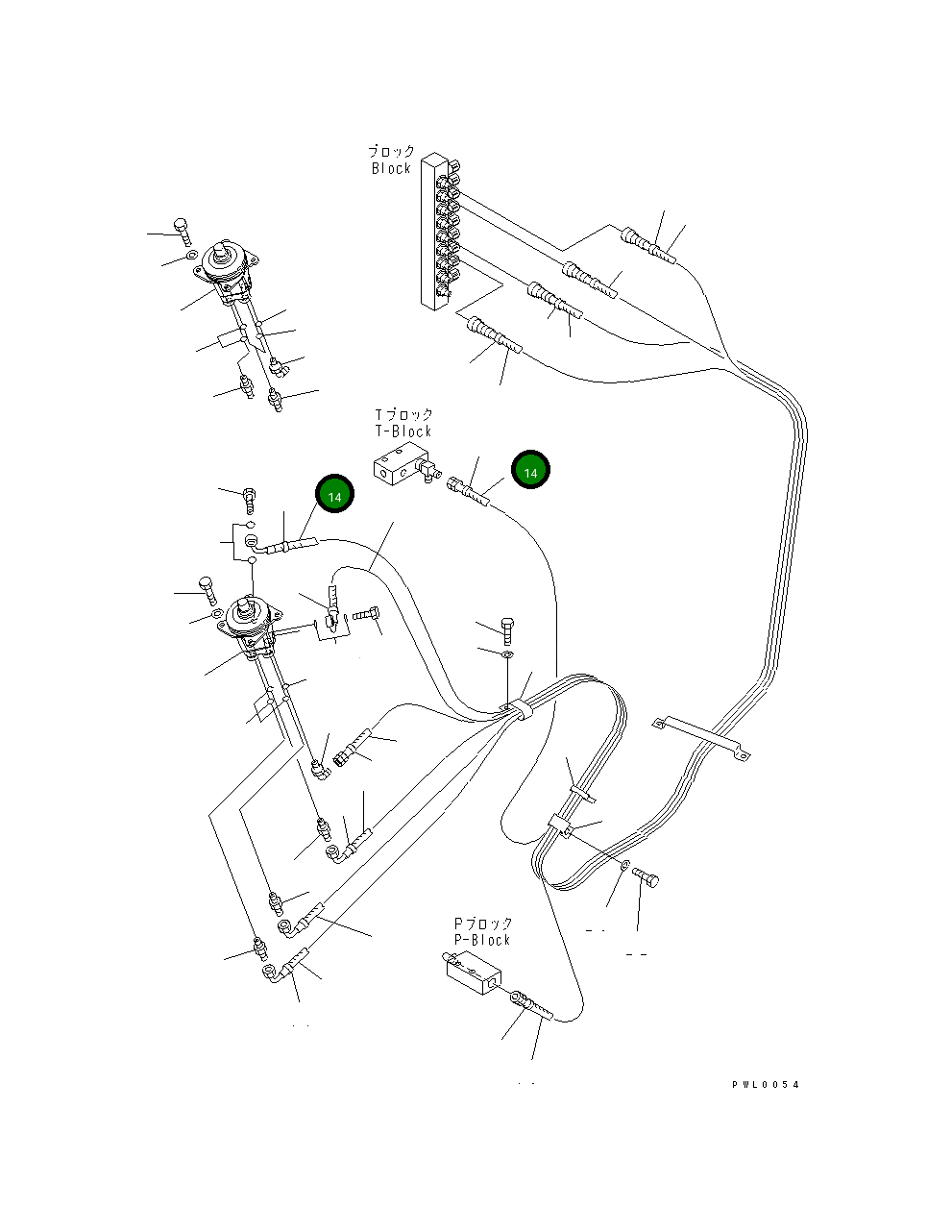 ブロック
Block

Tブロック
T-Block

14

14

Pブロック
P-Block

PWL0054