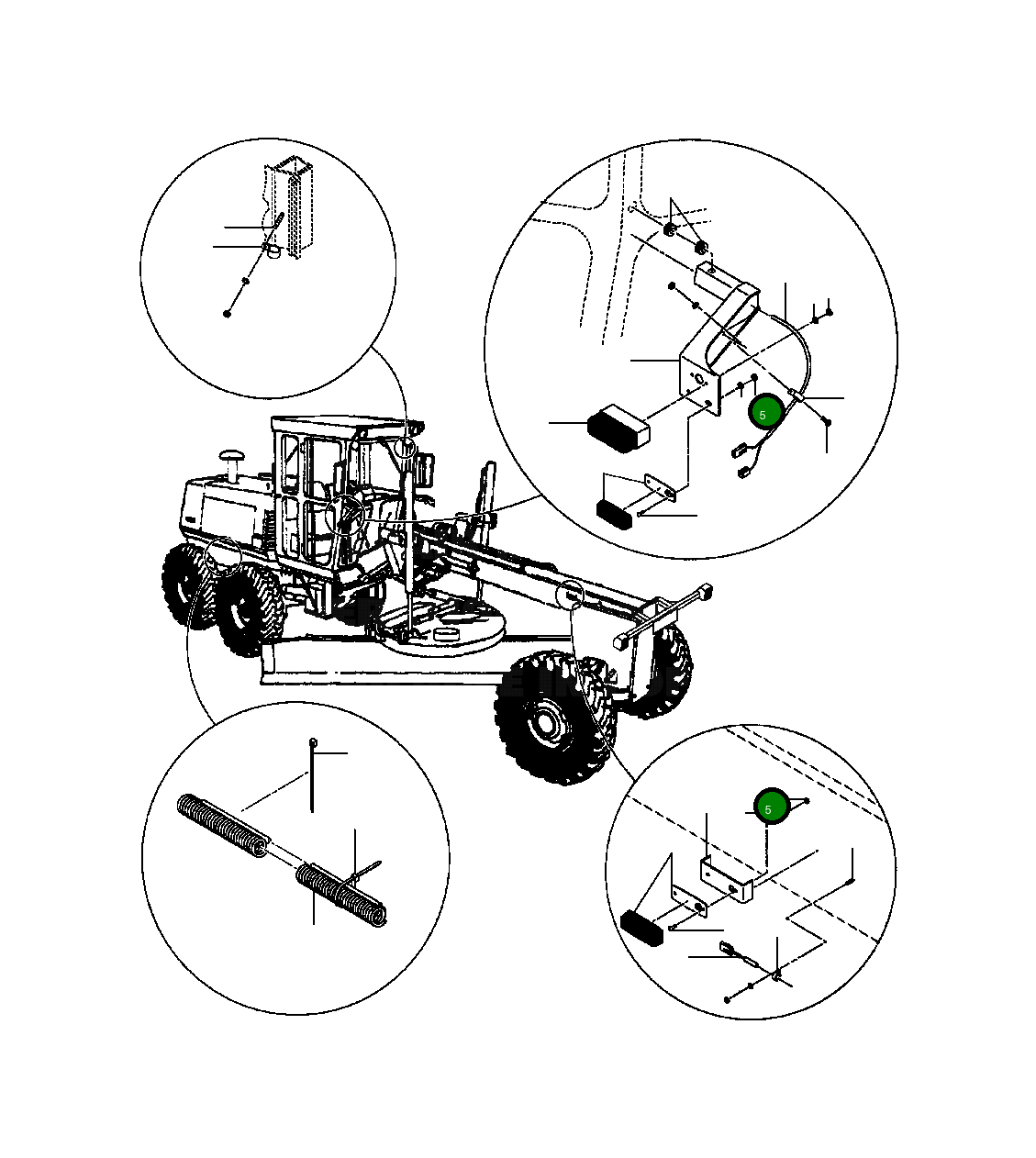 5

5