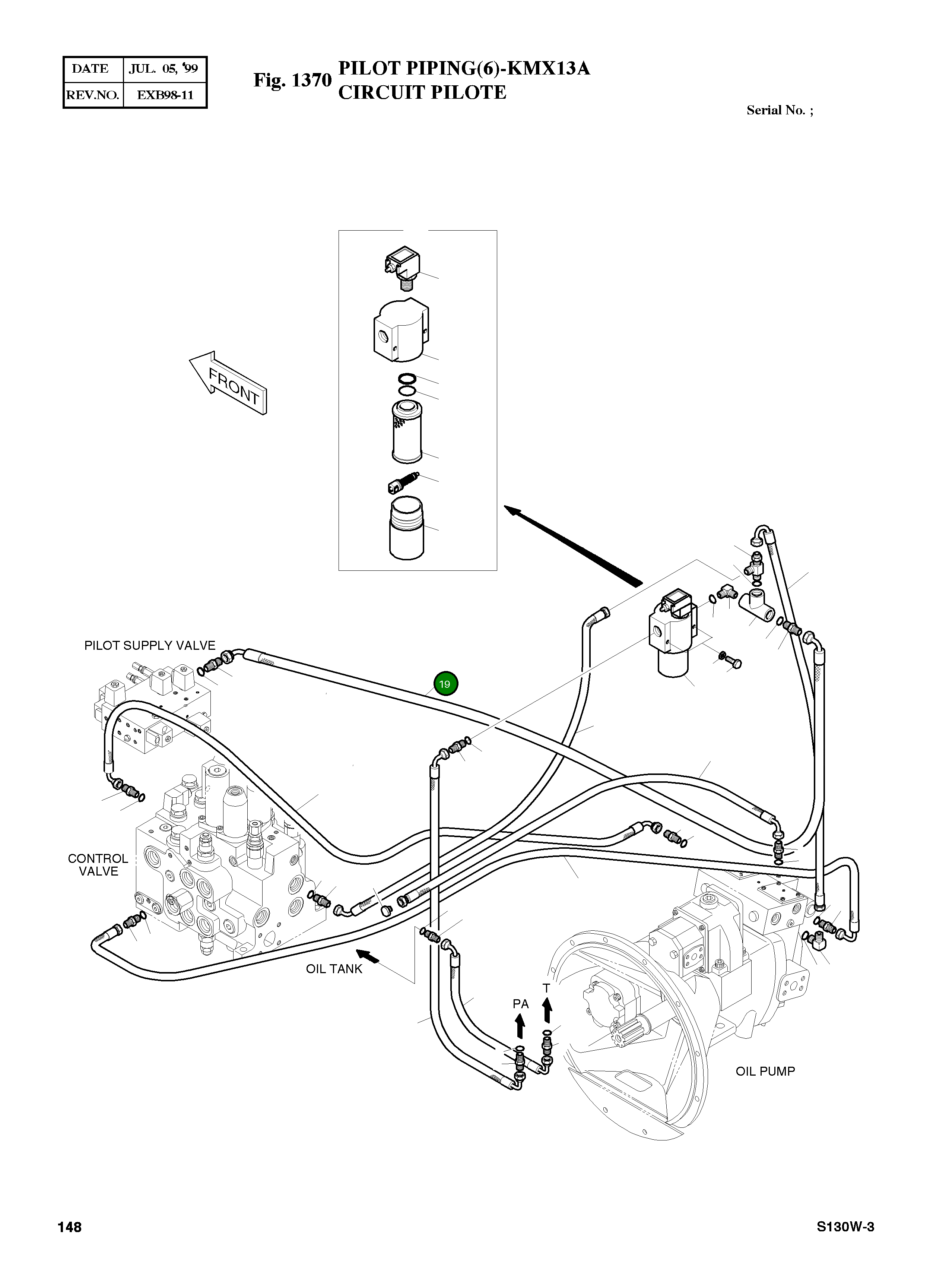 | DATE | JUL. 05, '99 |
|---|---|
| REV.NO. | EXB98-11 |

Fig. 1370 PILOT PIPING(6)-KMX13A
CIRCUIT PILOTE

Serial No. ;

FRONT

PILOT SUPPLY VALVE

19

CONTROL VALVE

OIL TANK

PA

T

OIL PUMP

148

S130W-3