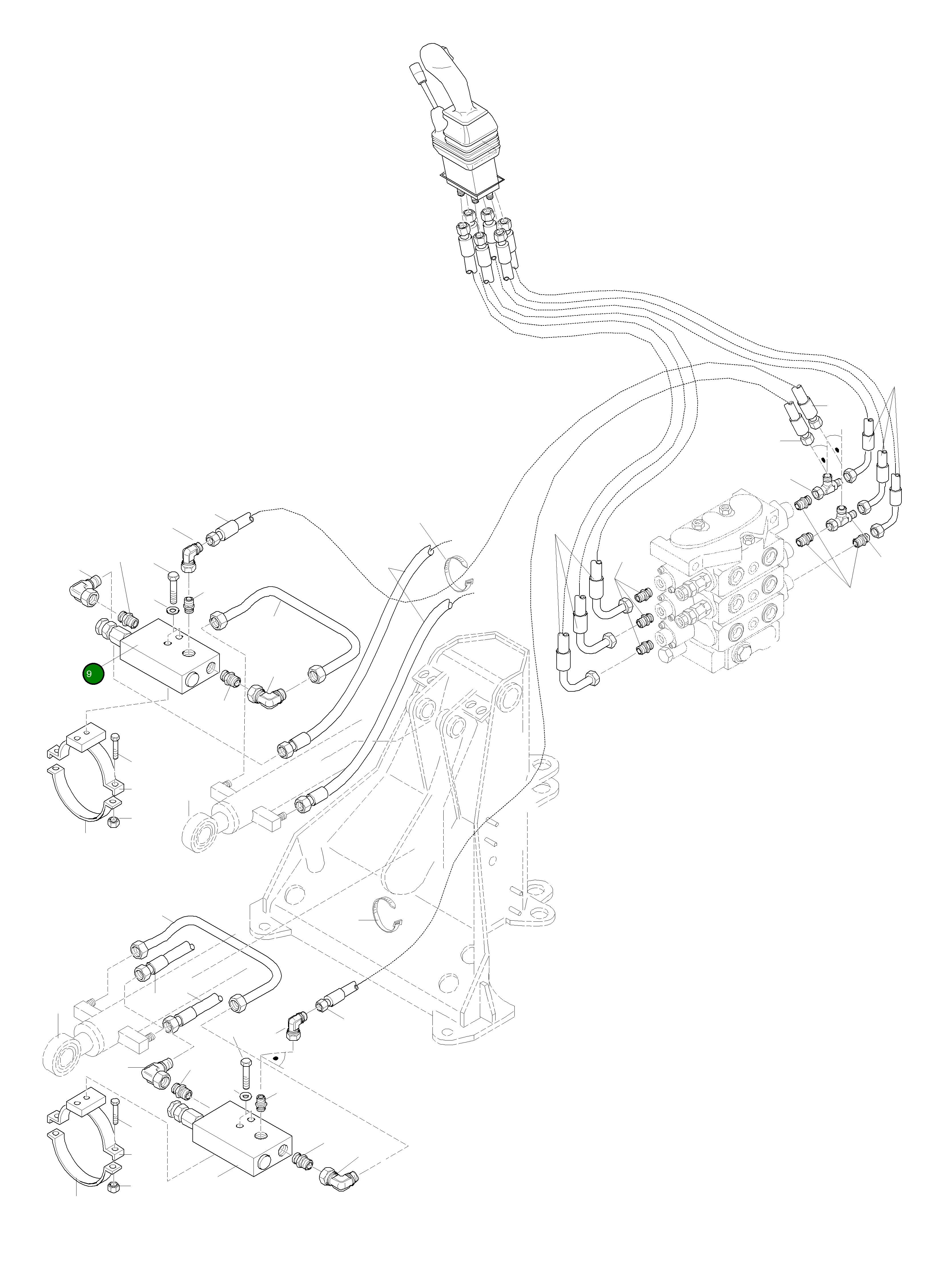 9