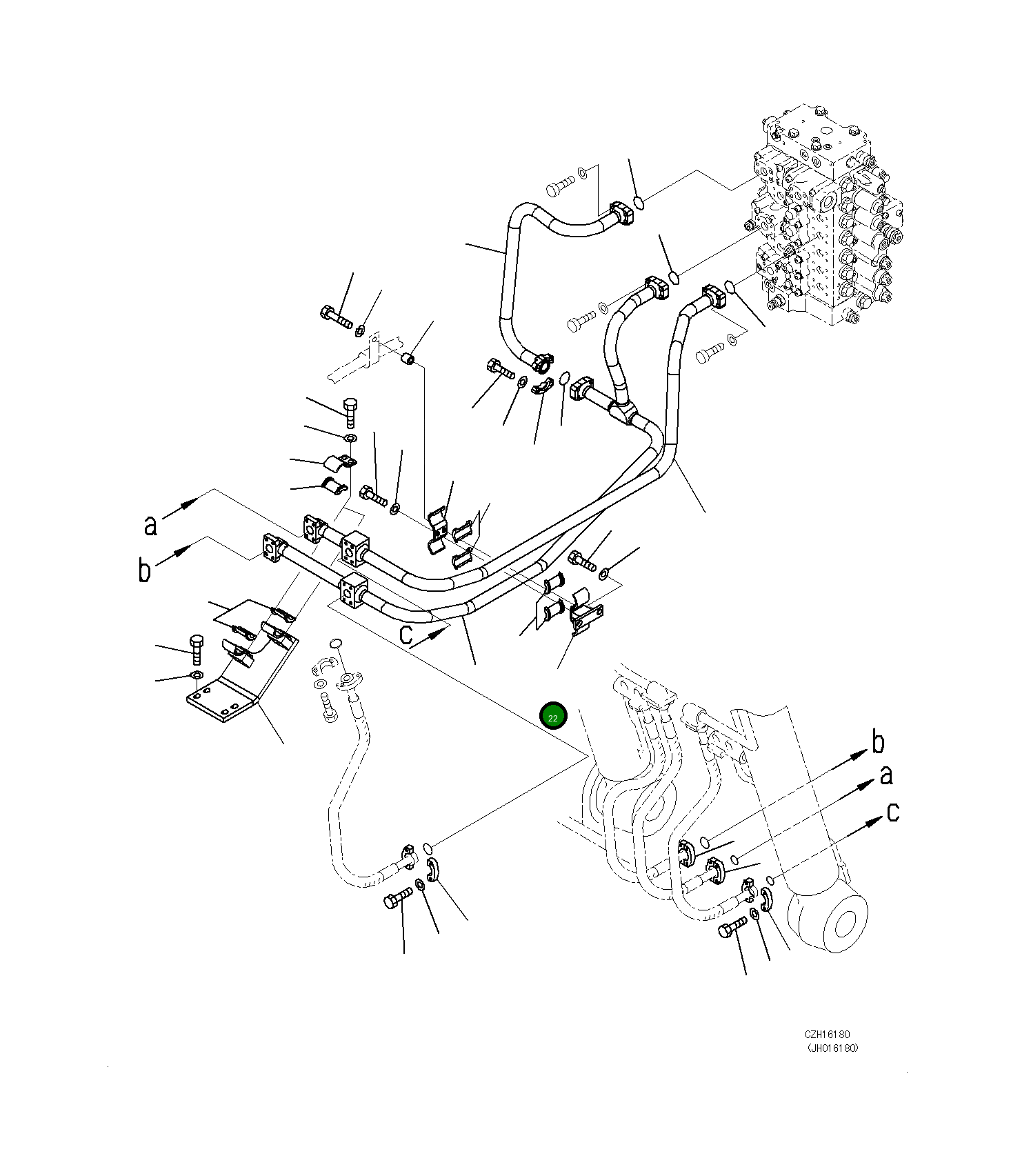 a
b
c
22
b
a
c
CZH16180
(JH016180)