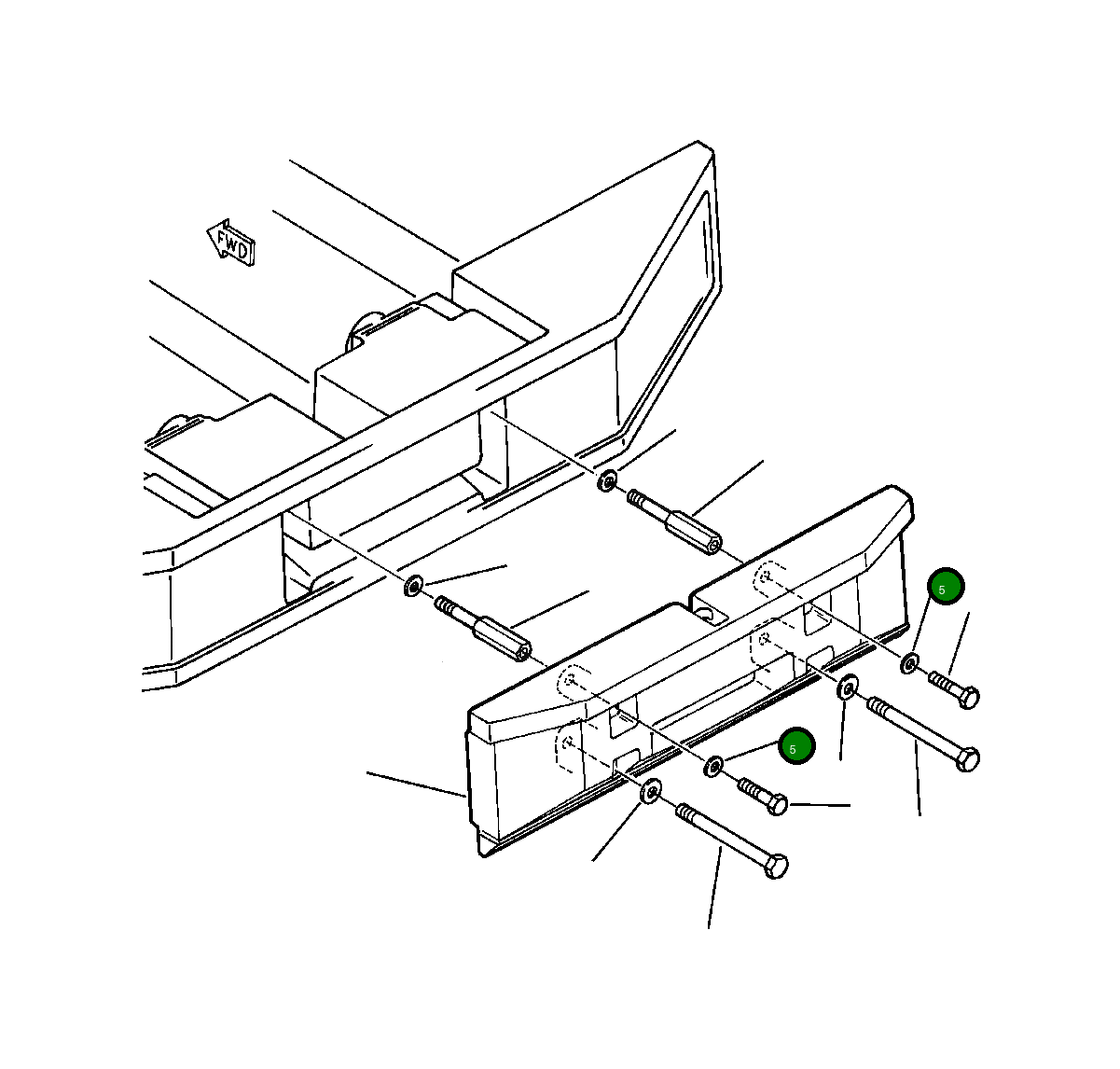 FWD

5

5