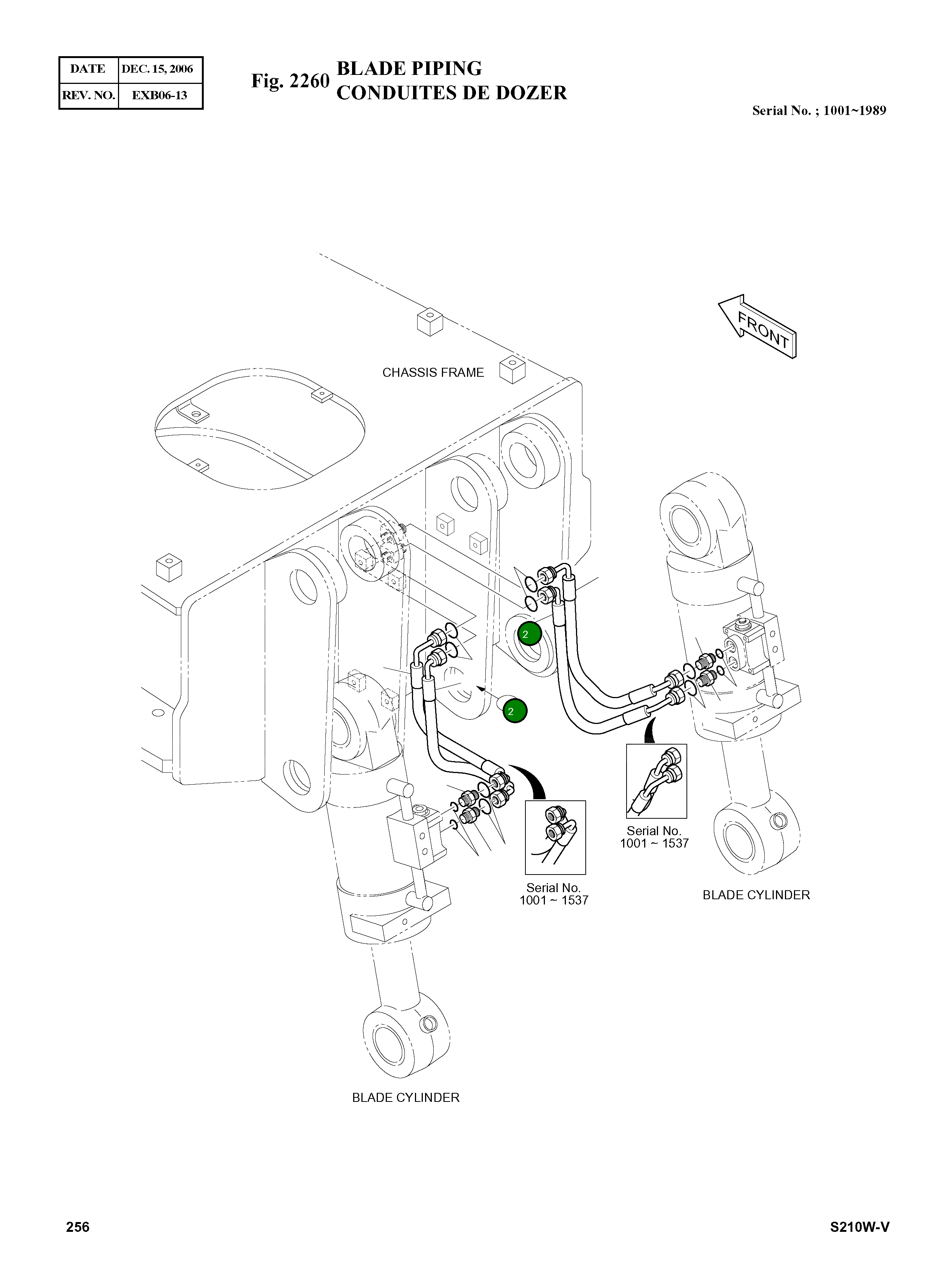 | DATE | DEC. 15, 2006 |
|---|---|
| REV. NO. | EXB06-13 |

Fig. 2260 BLADE PIPING
CONDUITES DE DOZER

Serial No. ; 1001~1989

FRONT

CHASSIS FRAME

2

2

Serial No.
1001 ~ 1537

Serial No.
1001 ~ 1537

BLADE CYLINDER

BLADE CYLINDER

256

S210W-V