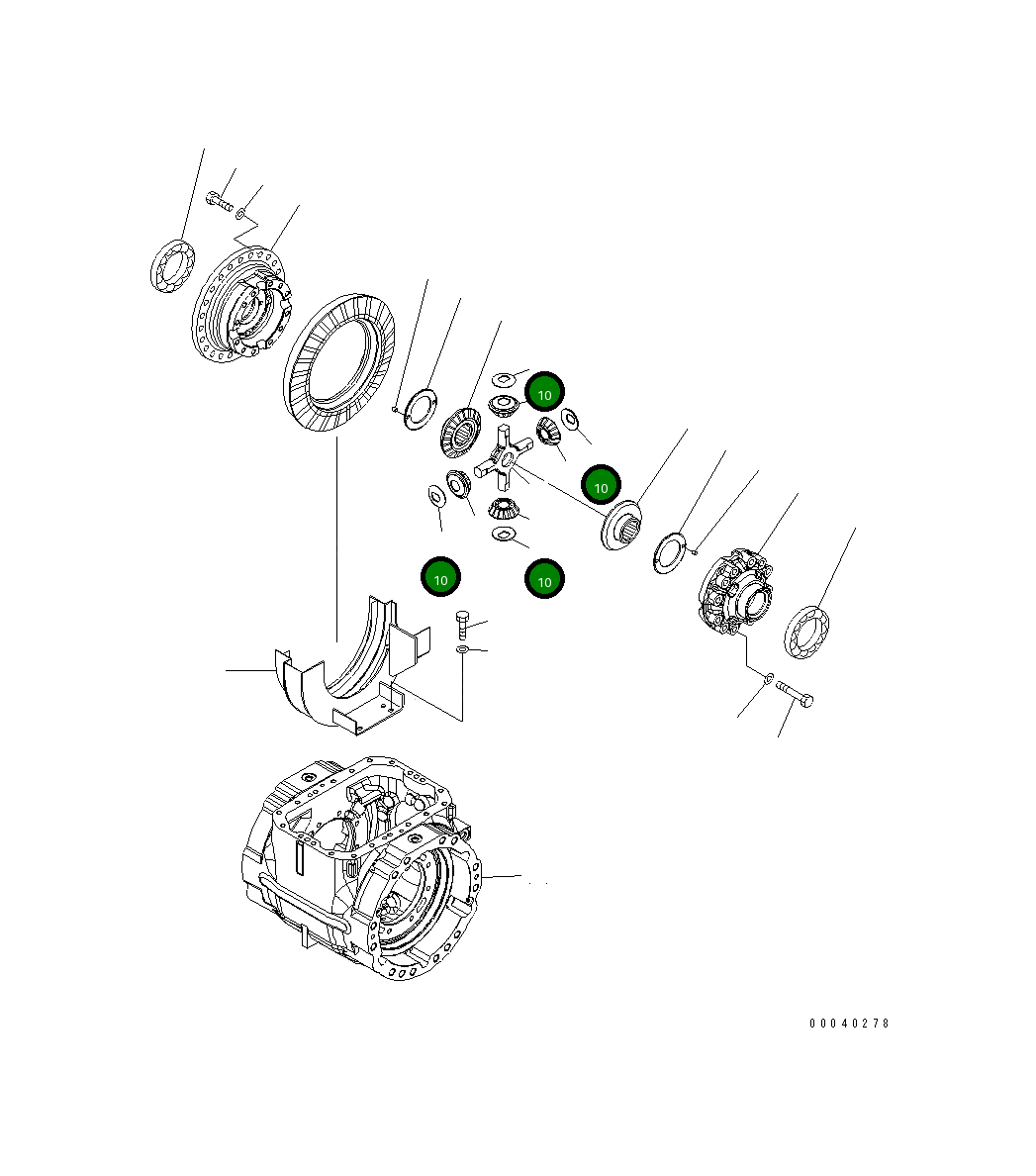 10
10
10
10
00040278