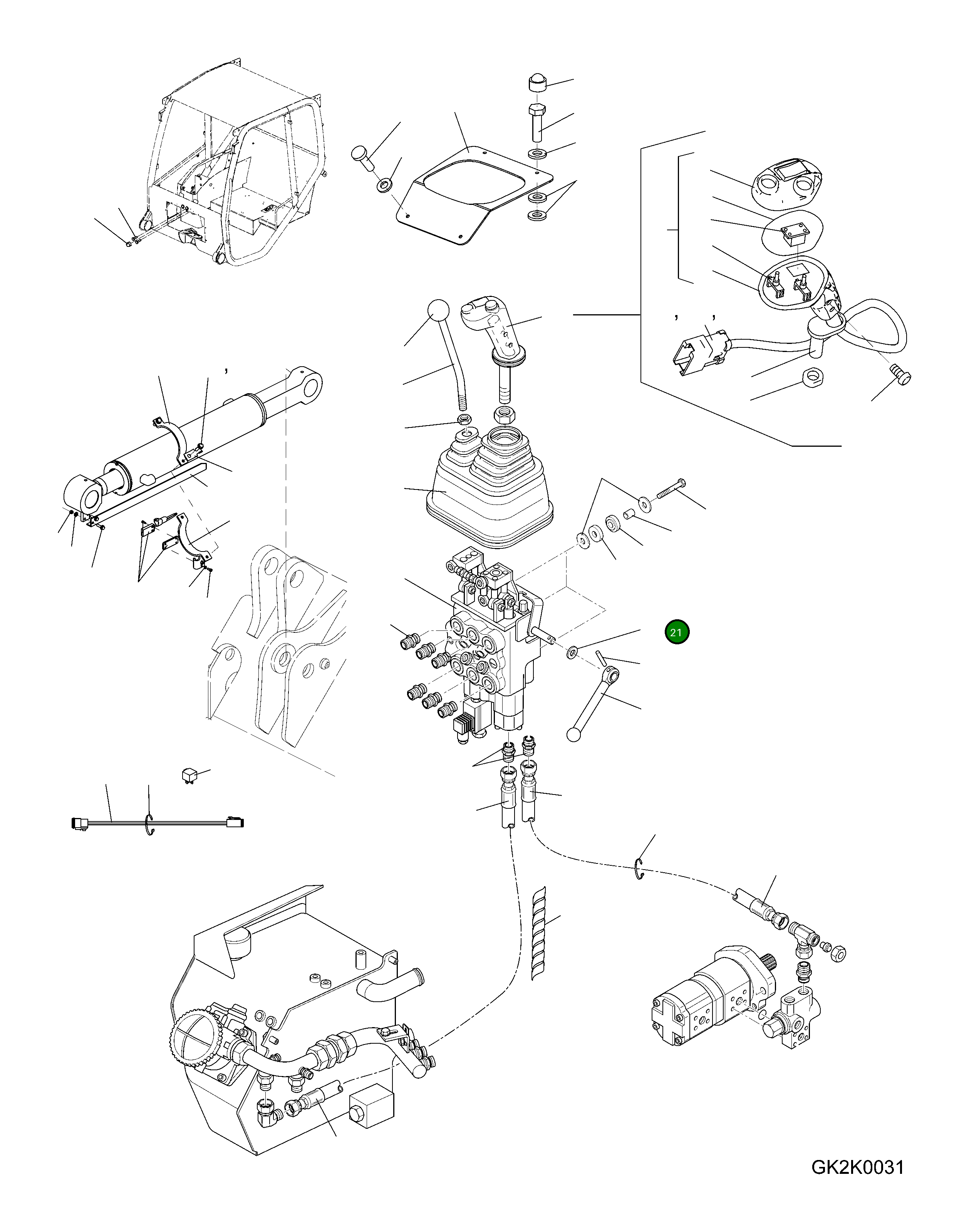 21

GK2K0031