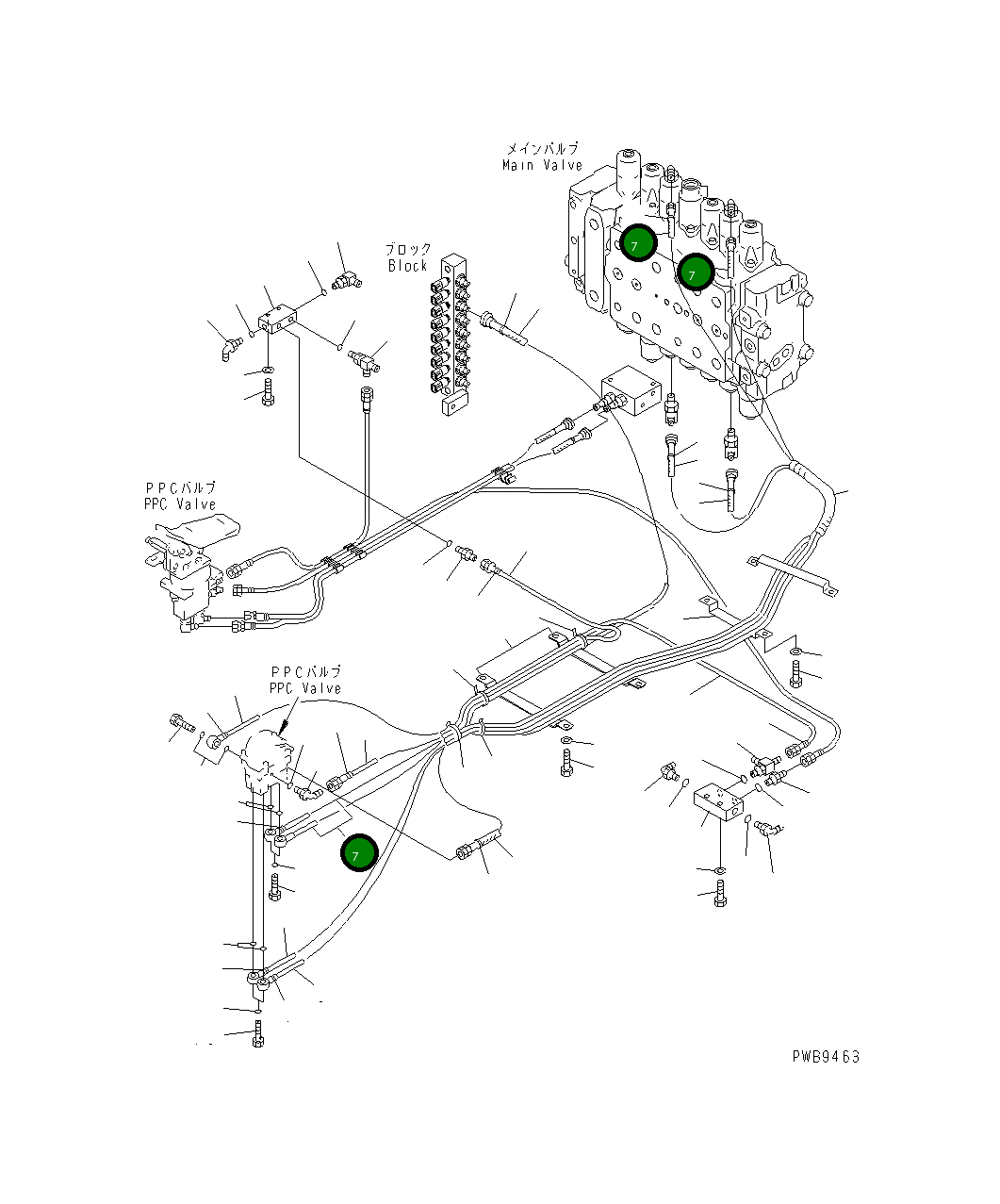 メインバルブ
Main Valve

7

7

ブロック
Block

PPCバルブ
PPC Valve

PPCバルブ
PPC Valve

7

PWB9463