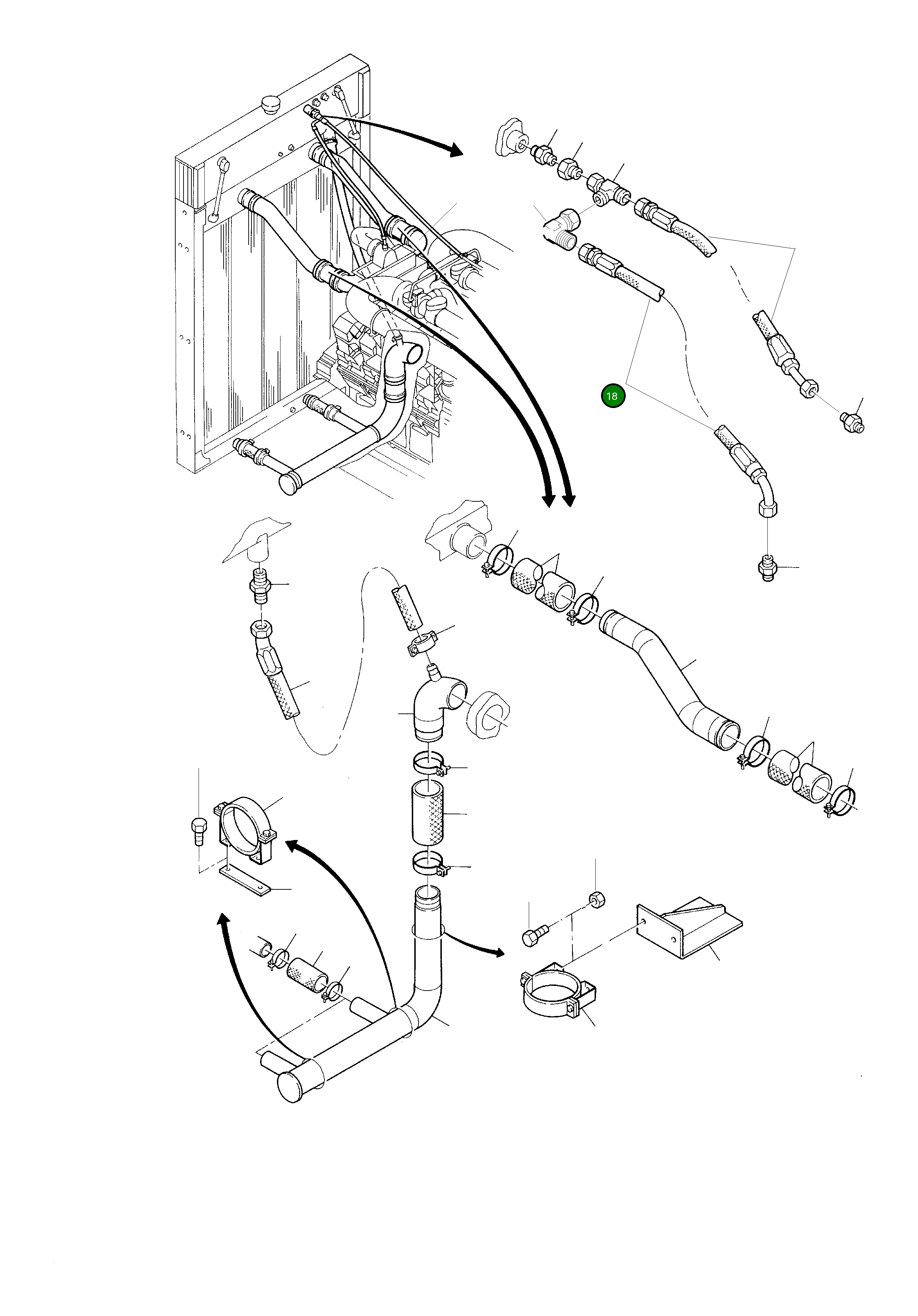 18