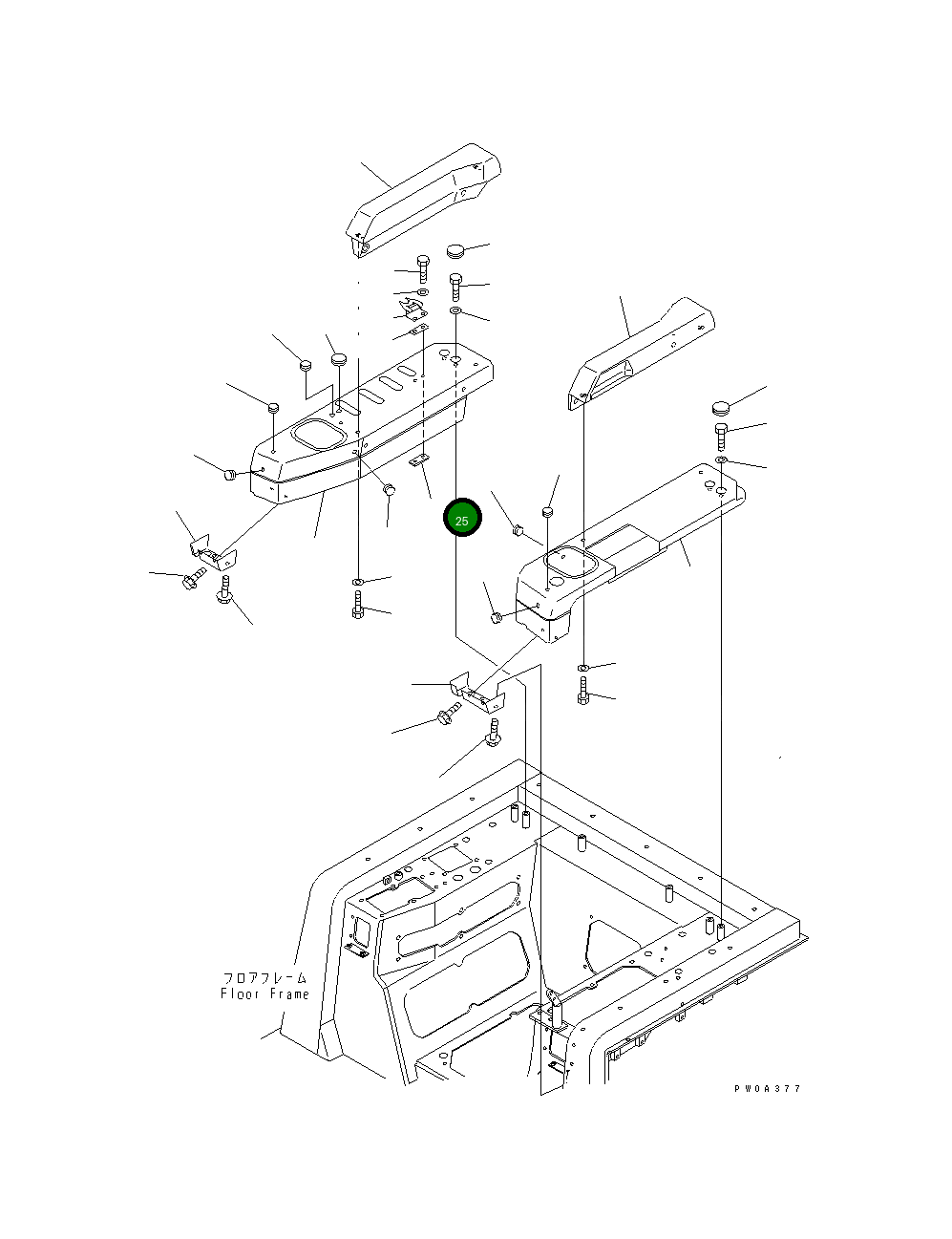 25

フロアフレーム
Floor Frame

PW0A377